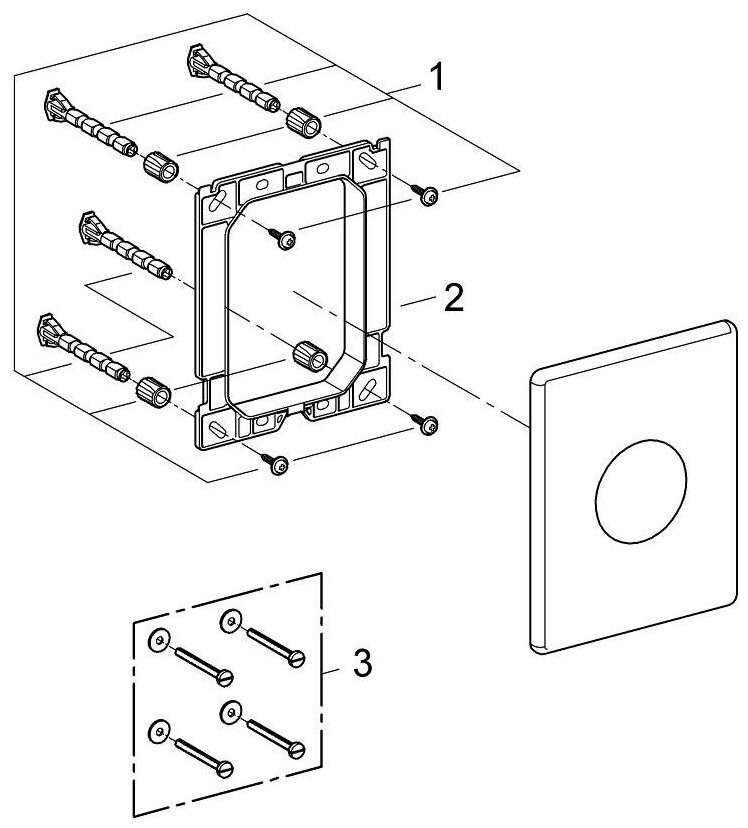 1
2
3