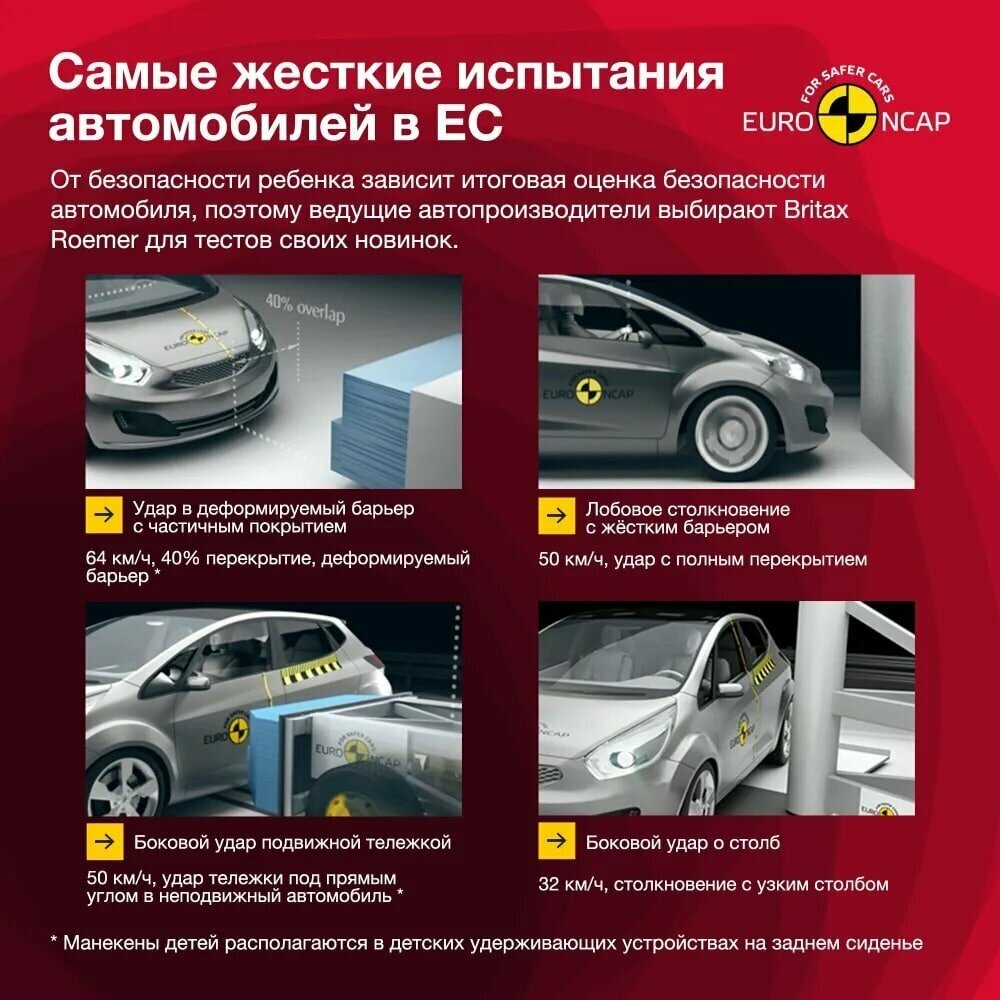 Самые жесткие испытания автомобилей в ЕС

FOR SAFER CARS
EURO NCAP

От безопасности ребенка зависит итоговая оценка безопасности автомобиля, поэтому ведущие автопроизводители выбирают Britax Roemer для тестов своих новинок.

40% overlap

EURO NCAP

Удар в деформируемый барьер с частичным покрытием

64 км/ч, 40% перекрытие, деформируемый барьер *

EURO NCAP

Лобовое столкновение с жёстким барьером

50 км/ч, удар с полным перекрытием

EURO NCAP

EURO NCAP

Боковой удар подвижной тележкой

50 км/ч, удар тележки под прямым углом в неподвижный автомобиль *

NCAP

Боковой удар о столб

32 км/ч, столкновение с узким столбом

* Манекены детей располагаются в детских удерживающих устройствах на заднем сиденье