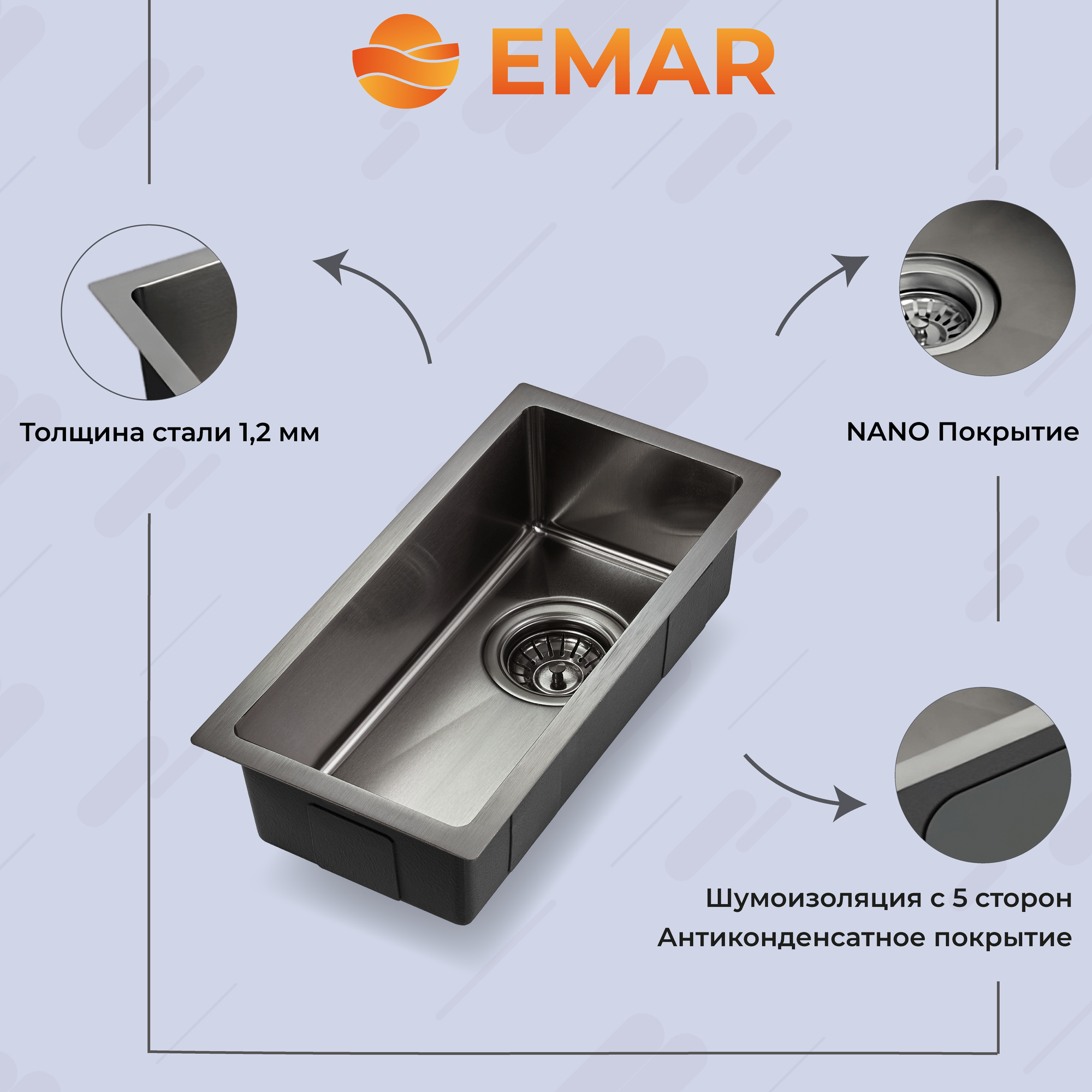 EMAR

Толщина стали 1,2 мм

NANO Покрытие

Шумоизоляция с 5 сторон
Антиконденсатное покрытие