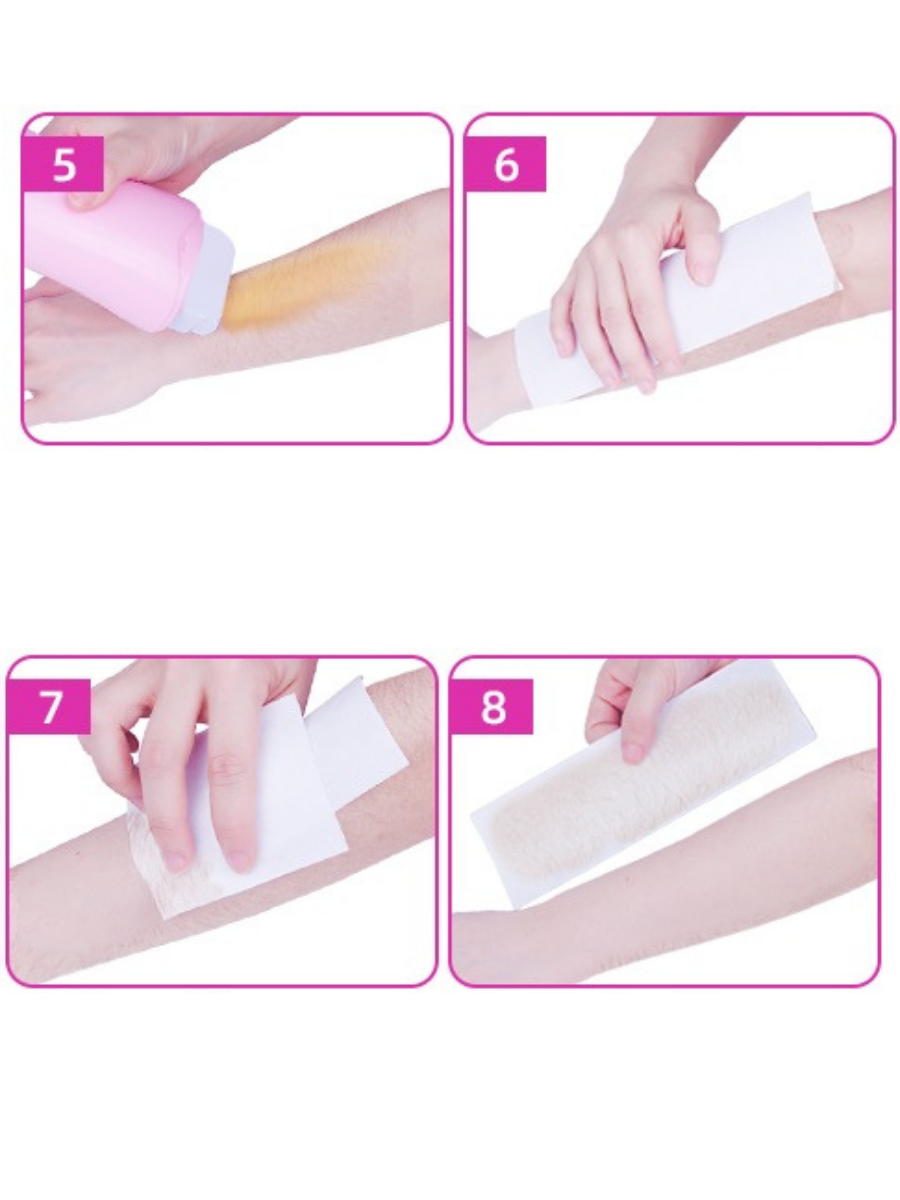 5

6

7

8