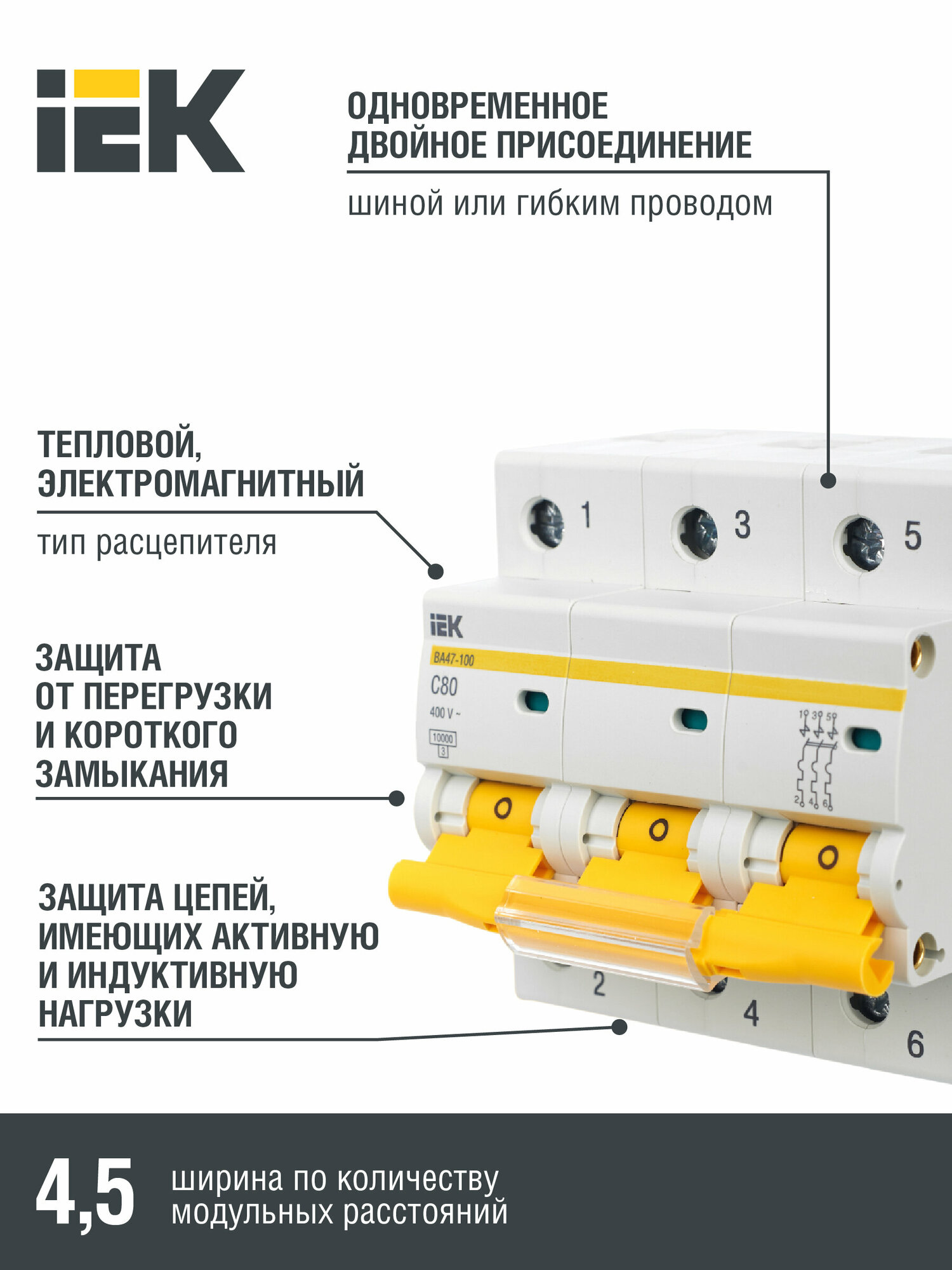 IEK

ОДНОВРЕМЕННОЕ ДВОЙНОЕ ПРИСОЕДИНЕНИЕ

шиной или гибким проводом

ТЕПЛОВОЙ, ЭЛЕКТРОМАГНИТНЫЙ

тип расцепителя

ЗАЩИТА ОТ ПЕРЕГРУЗКИ И КОРОТКОГО ЗАМЫКАНИЯ

ЗАЩИТА ЦЕПЕЙ, ИМЕЮЩИХ АКТИВНУЮ И ИНДУКТИВНУЮ НАГРУЗКИ

1 3 5

IEK
ВА47-100
C80
400 V ~
10000
3

1 3 5
2 4 6

O O O

2 4 6

4,5 ширина по количеству модульных расстояний