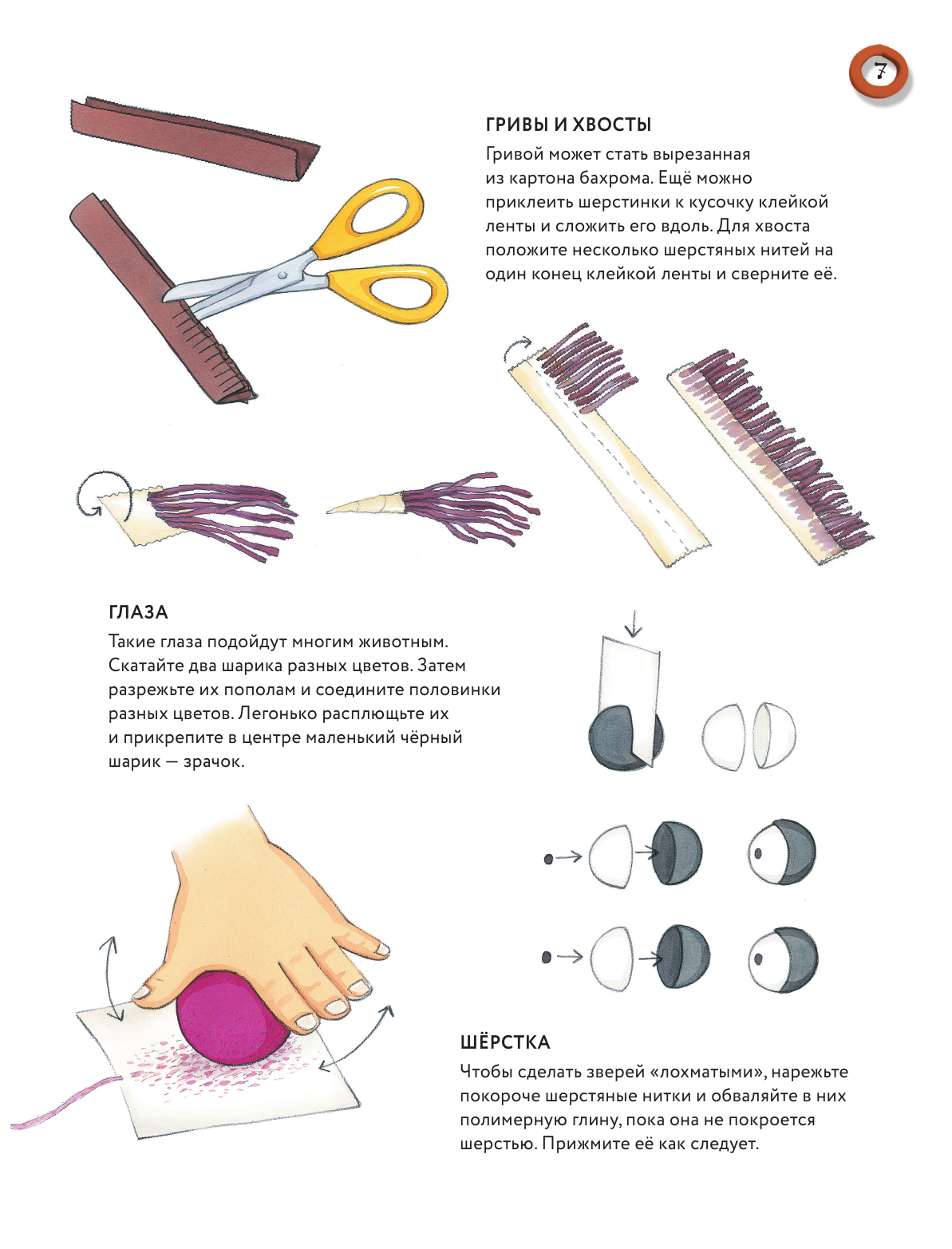 7

ГРИВЫ И ХВОСТЫ

Гривой может стать вырезанная из картона бахрома. Ещё можно приклеить шерстинки к кусочку клейкой ленты и сложить его вдоль. Для хвоста положите несколько шерстяных нитей на один конец клейкой ленты и сверните её.

ГЛАЗА

Такие глаза подойдут многим животным. Скатайте два шарика разных цветов. Затем разрежьте их пополам и соедините половинки разных цветов. Легонько расплющьте их и прикрепите в центре маленький чёрный шарик — зрачок.

ШЁРСТКА

Чтобы сделать зверей «лохматыми», нарежьте покороче шерстяные нитки и обваляйте в них полимерную глину, пока она не покроется шерстью. Прижмите её как следует.