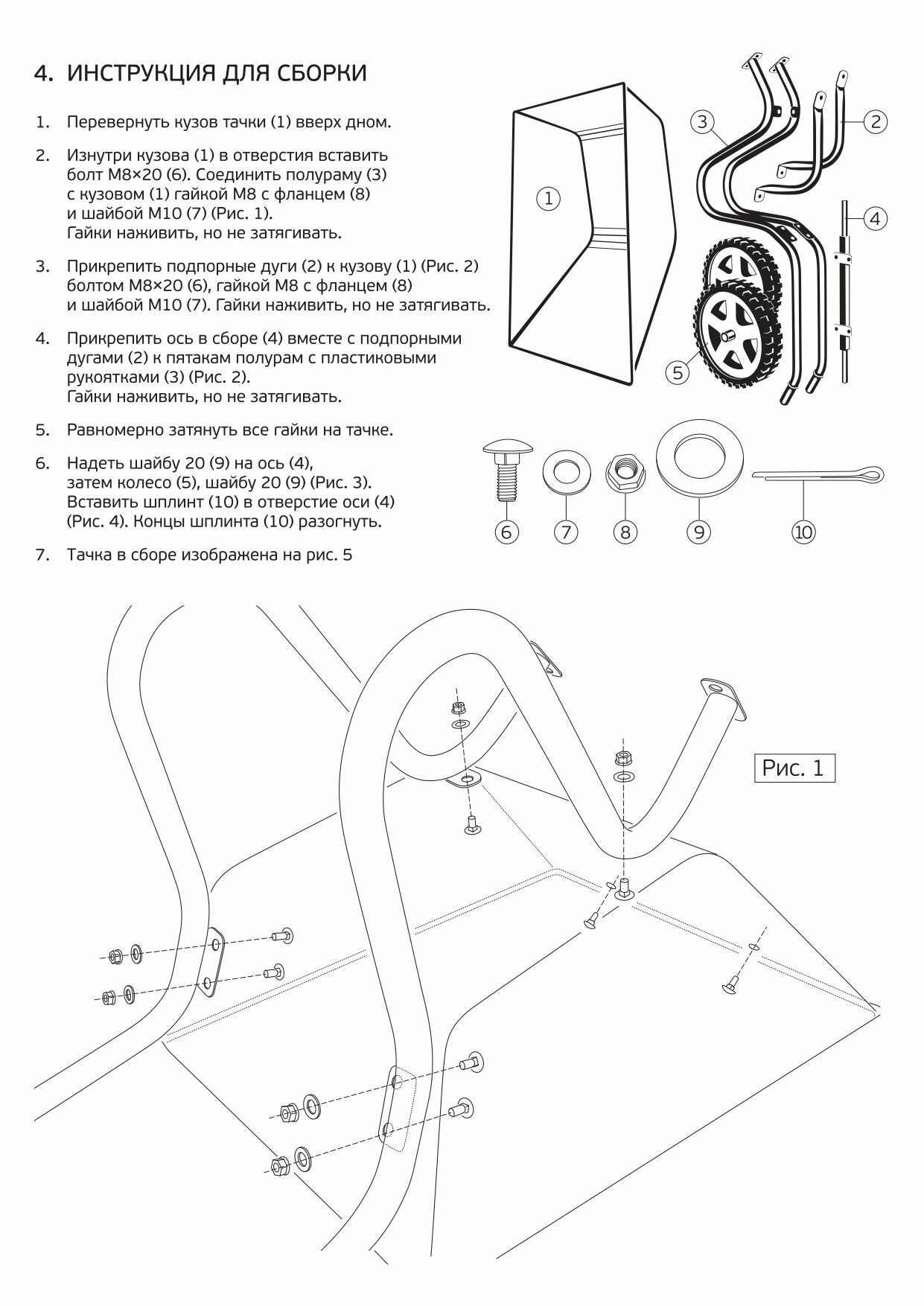 4. ИНСТРУКЦИЯ ДЛЯ СБОРКИ

1. Перевернуть кузов тачки (1) вверх дном.

2. Изнутри кузова (1) в отверстия вставить болт М8×20 (6). Соединить полураму (3) с кузовом (1) гайкой М8 с фланцем (8) и шайбой М10 (7) (Рис. 1). Гайки наживить, но не затягивать.

3. Прикрепить подпорные дуги (2) к кузову (1) (Рис. 2) болтом М8×20 (6), гайкой М8 с фланцем (8) и шайбой М10 (7). Гайки наживить, но не затягивать.

4. Прикрепить ось в сборе (4) вместе с подпорными дугами (2) к пятакам полурам с пластиковыми рукоятками (3) (Рис. 2). Гайки наживить, но не затягивать.

5. Равномерно затянуть все гайки на тачке.

6. Надеть шайбу 20 (9) на ось (4), затем колесо (5), шайбу 20 (9) (Рис. 3). Вставить шплинт (10) в отверстие оси (4) (Рис. 4). Концы шплинта (10) разогнуть.

7. Тачка в сборе изображена на рис. 5

1
3
2
4
5
6
7
8
9
10

Рис. 1