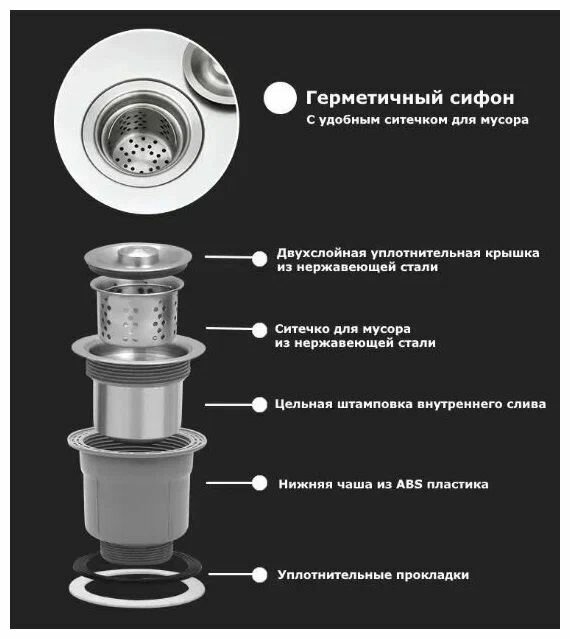 Герметичный сифон
С удобным ситечком для мусора

Двухслойная уплотнительная крышка из нержавеющей стали

Ситечко для мусора из нержавеющей стали

Цельная штамповка внутреннего слива

Нижняя чаша из ABS пластика

Уплотнительные прокладки