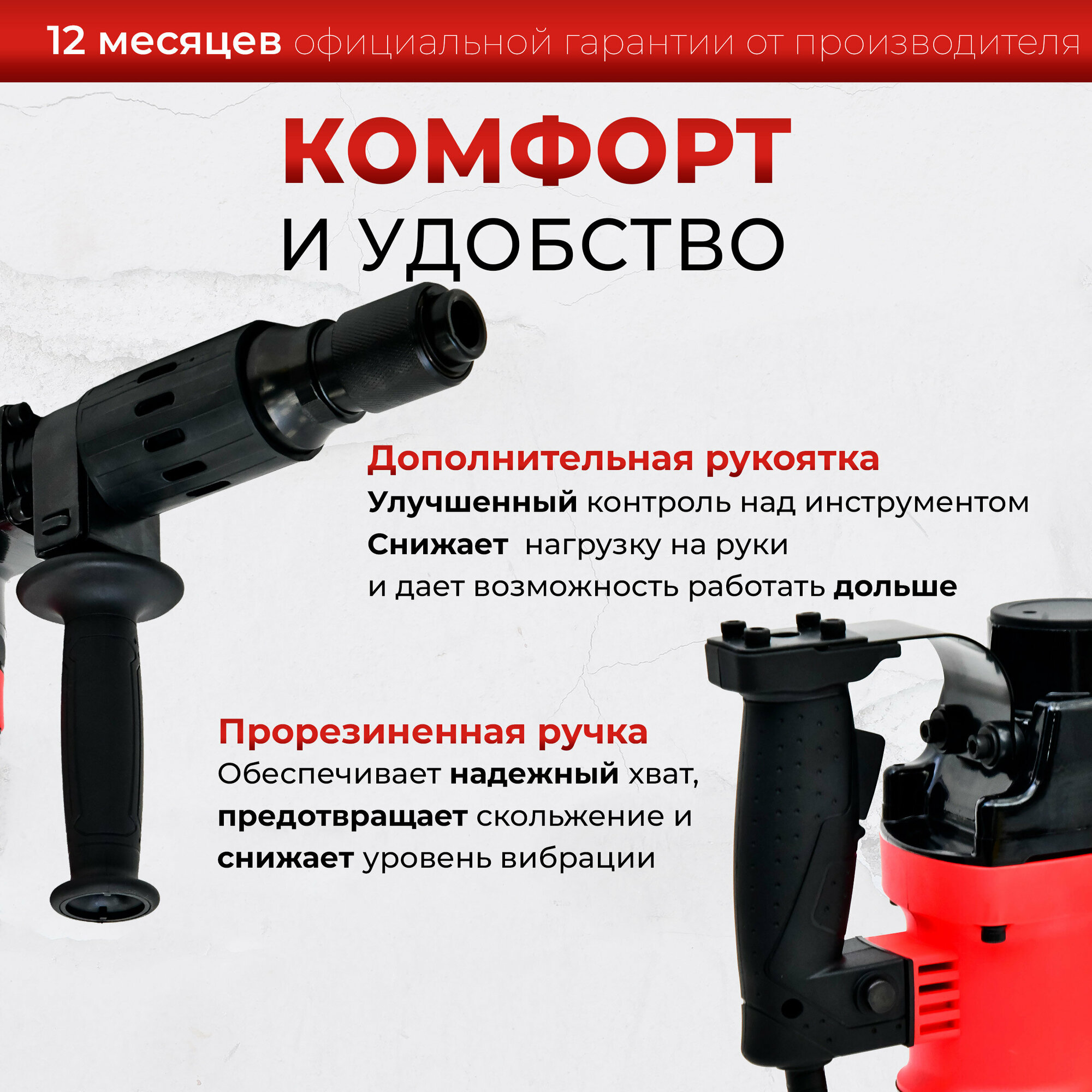 12 месяцев официальной гарантии от производителя

КОМФОРТ
И УДОБСТВО

Дополнительная рукоятка
Улучшенный контроль над инструментом
Снижает нагрузку на руки
и дает возможность работать дольше

Прорезиненная ручка
Обеспечивает надежный хват,
предотвращает скольжение и
снижает уровень вибрации