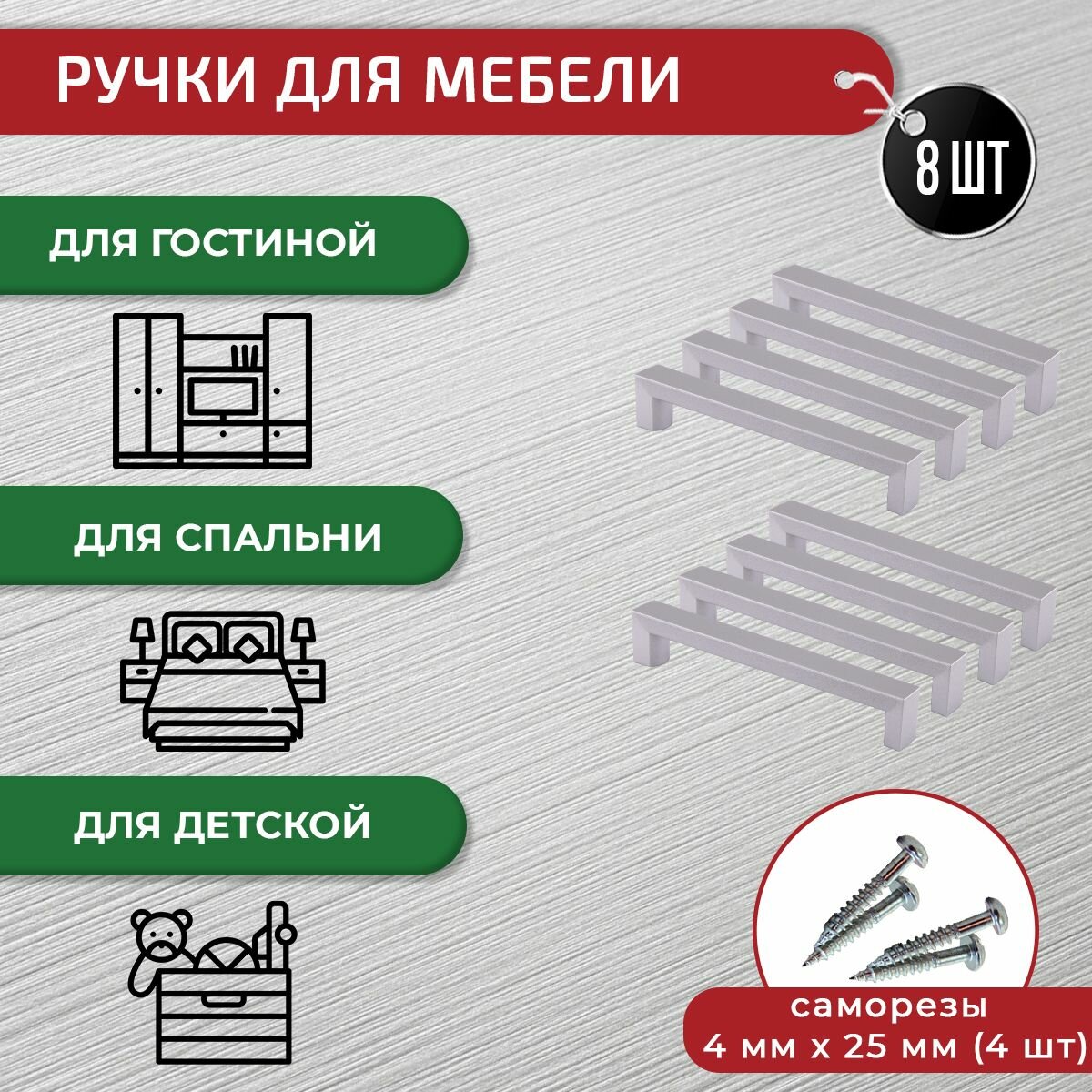 РУЧКИ ДЛЯ МЕБЕЛИ

8 ШТ

ДЛЯ ГОСТИНОЙ

ДЛЯ СПАЛЬНИ

ДЛЯ ДЕТСКОЙ

саморезы
4 мм х 25 мм (4 шт)