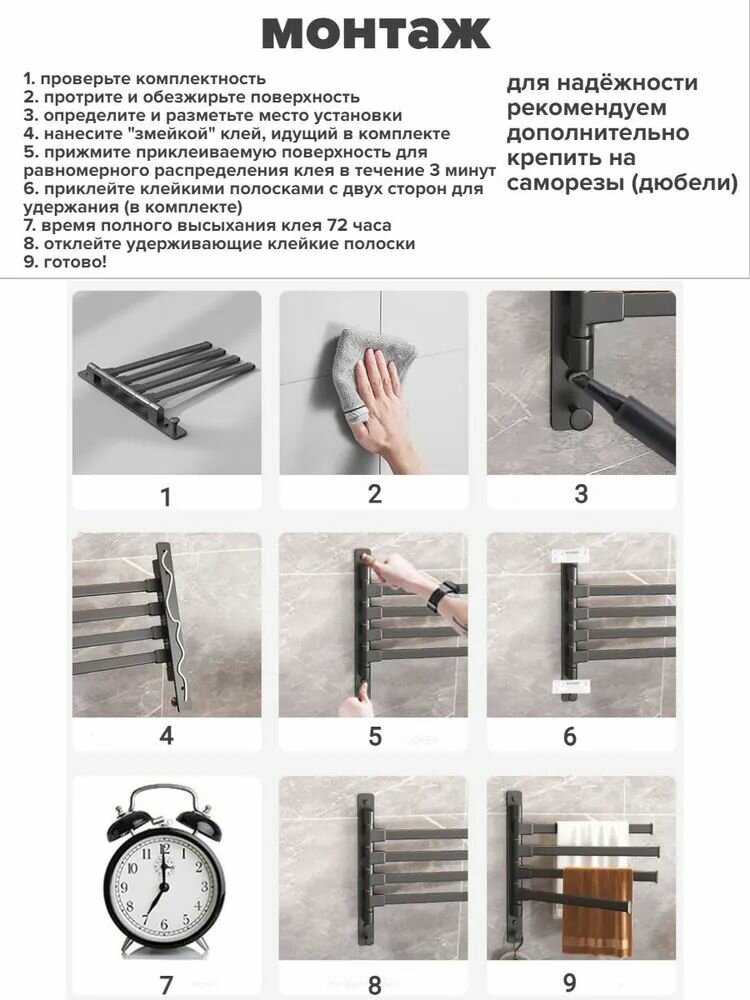 монтаж

1. проверьте комплектность
2. протрите и обезжирьте поверхность
3. определите и разметьте место установки
4. нанесите "змейкой" клей, идущий в комплекте
5. прижмите приклеиваемую поверхность для равномерного распределения клея в течение 3 минут
6. приклейте клейкими полосками с двух сторон для удержания (в комплекте)
7. время полного высыхания клея 72 часа
8. отклейте удерживающие клейкие полоски
9. готово!

для надёжности рекомендуем дополнительно крепить на саморезы (дюбели)

1

2

3

4

5

6

7

8

9