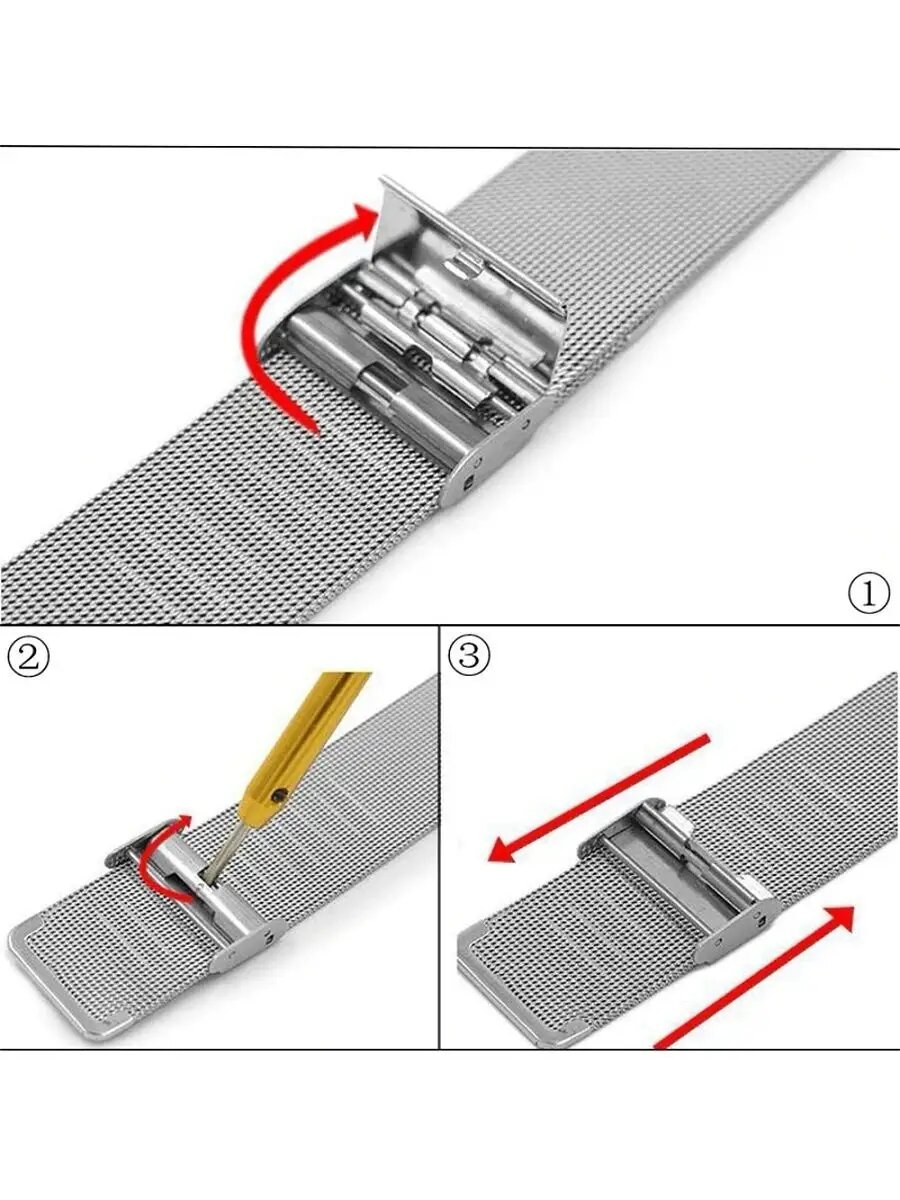 ①

②

③