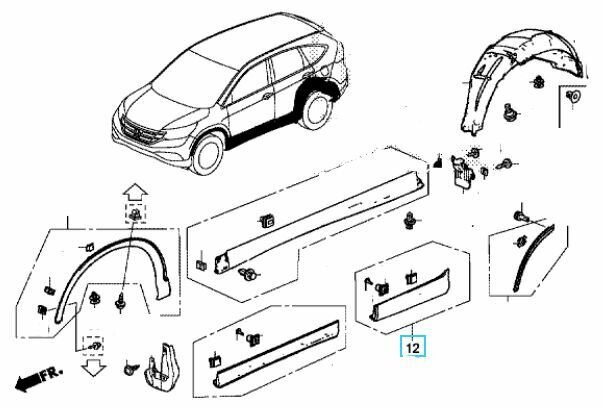 12

FR.