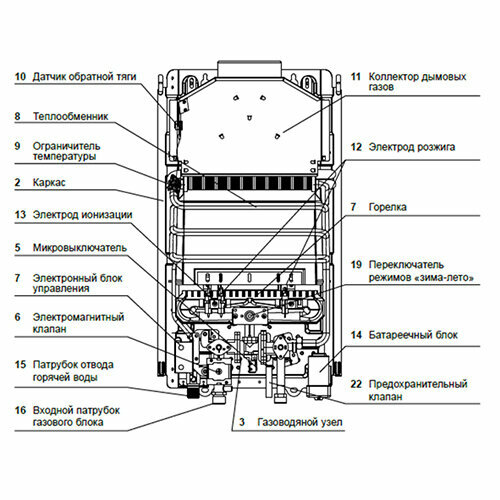 10 Датчик обратной тяги

8 Теплообменник

9 Ограничитель температуры

2 Каркас

13 Электрод ионизации

5 Микровыключатель

7 Электронный блок управления

6 Электромагнитный клапан

15 Патрубок отвода горячей воды

16 Входной патрубок газового блока

11 Коллектор дымовых газов

12 Электрод розжига

7 Горелка

19 Переключатель режимов «зима-лето»

14 Батареечный блок

22 Предохранительный клапан

3 Газоводяной узел