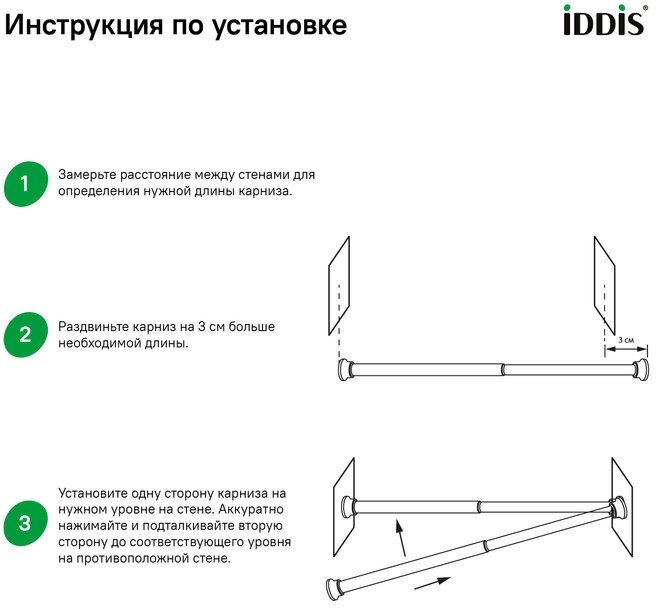 Инструкция по установке

iDDiS®

1

Замерьте расстояние между стенами для определения нужной длины карниза.

2

Раздвиньте карниз на 3 см больше необходимой длины.

3 см

3

Установите одну сторону карниза на нужном уровне на стене. Аккуратно нажимайте и подталкивайте вторую сторону до соответствующего уровня на противоположной стене.