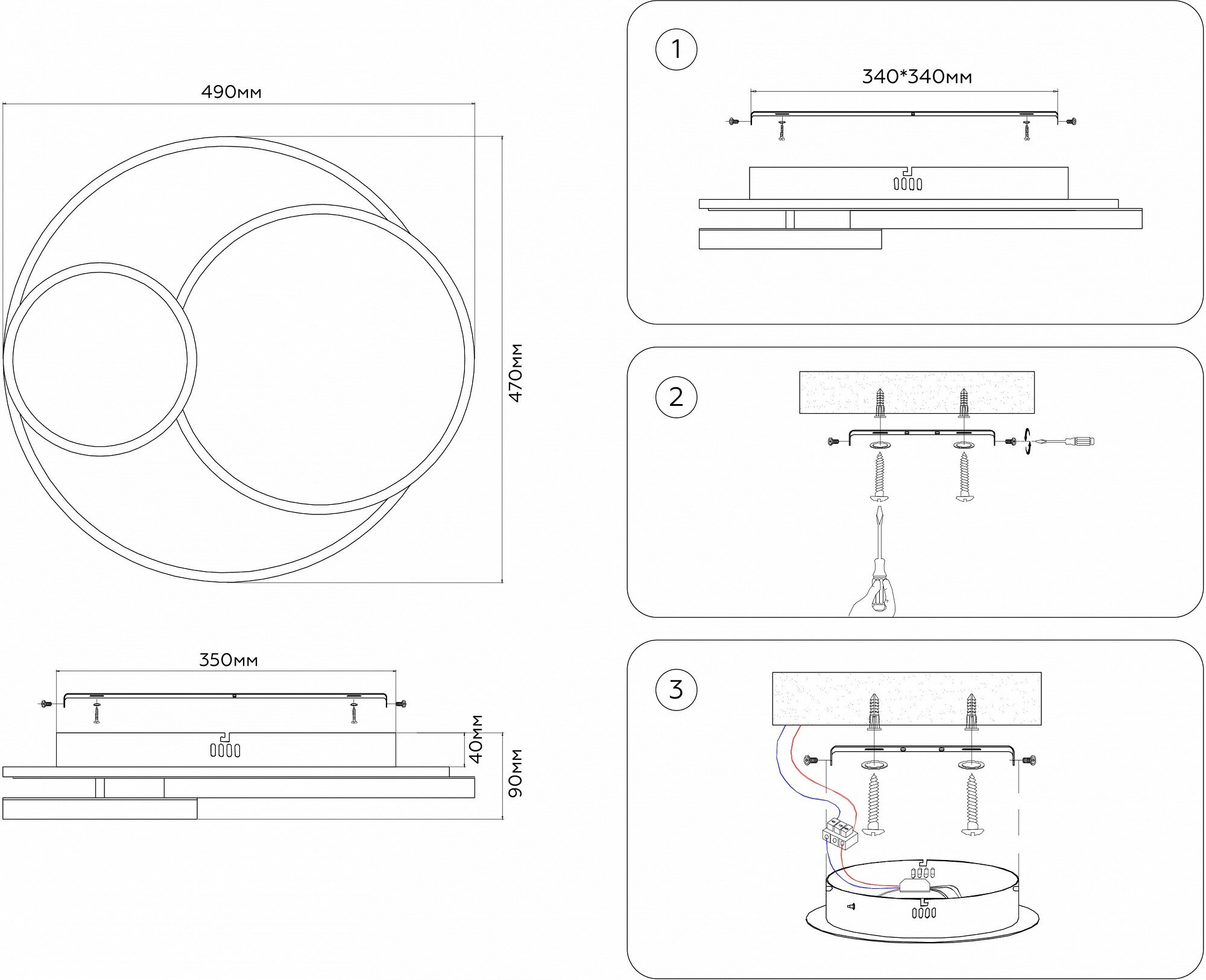 490мм

470мм

350мм

40мм

90мм

1

340*340мм

2

3