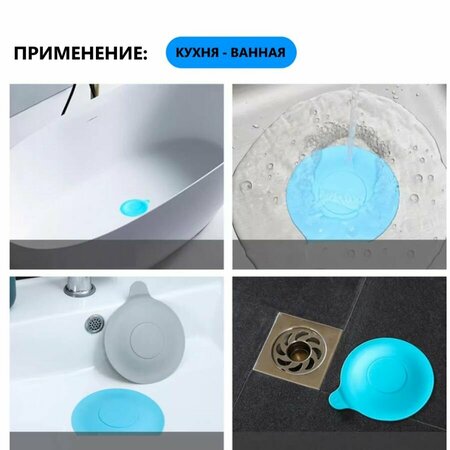 ПРИМЕНЕНИЕ: КУХНЯ - ВАННАЯ