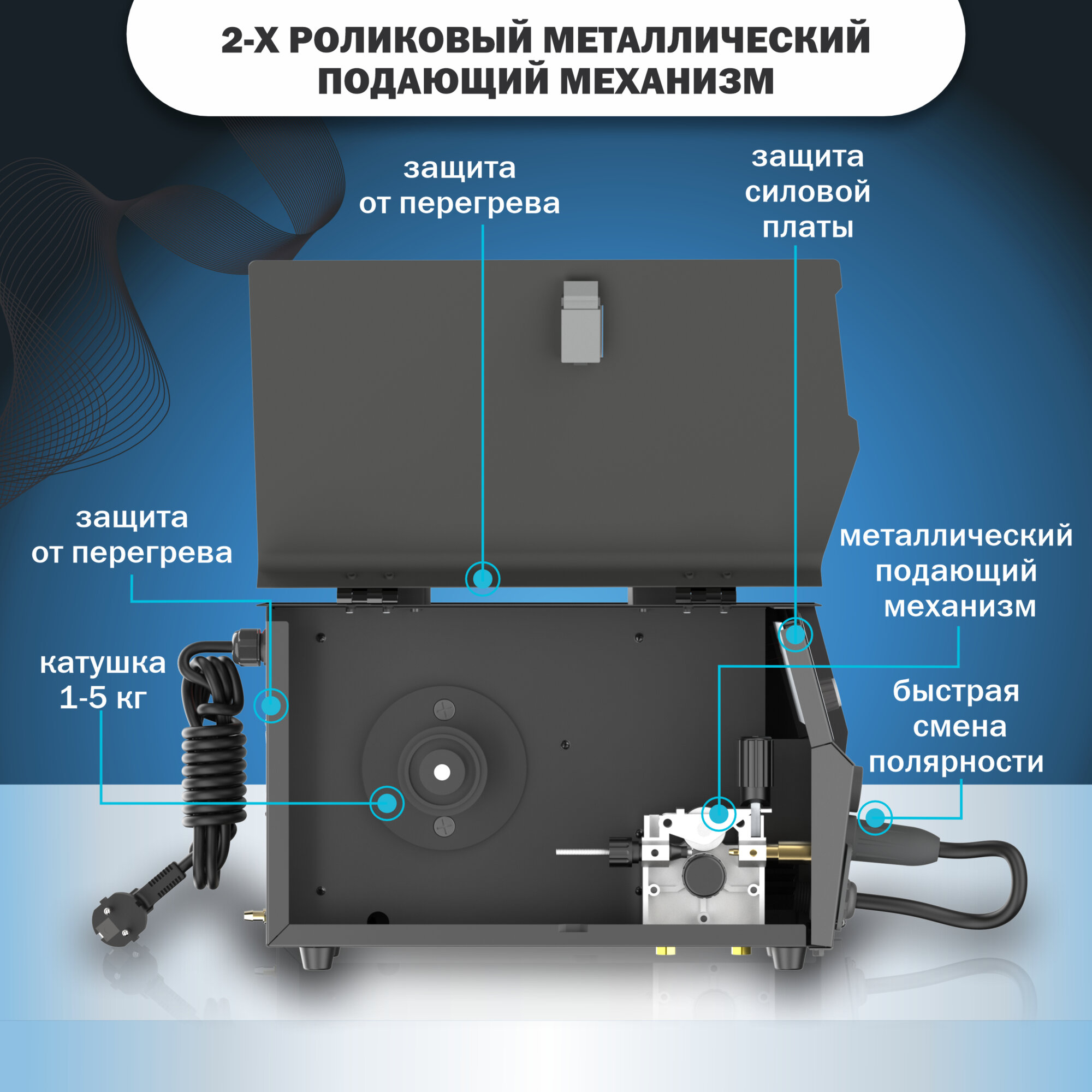 2-Х РОЛИКОВЫЙ МЕТАЛЛИЧЕСКИЙ ПОДАЮЩИЙ МЕХАНИЗМ

защита от перегрева

защита силовой платы

защита от перегрева

металлический подающий механизм

катушка 1-5 кг

быстрая смена полярности