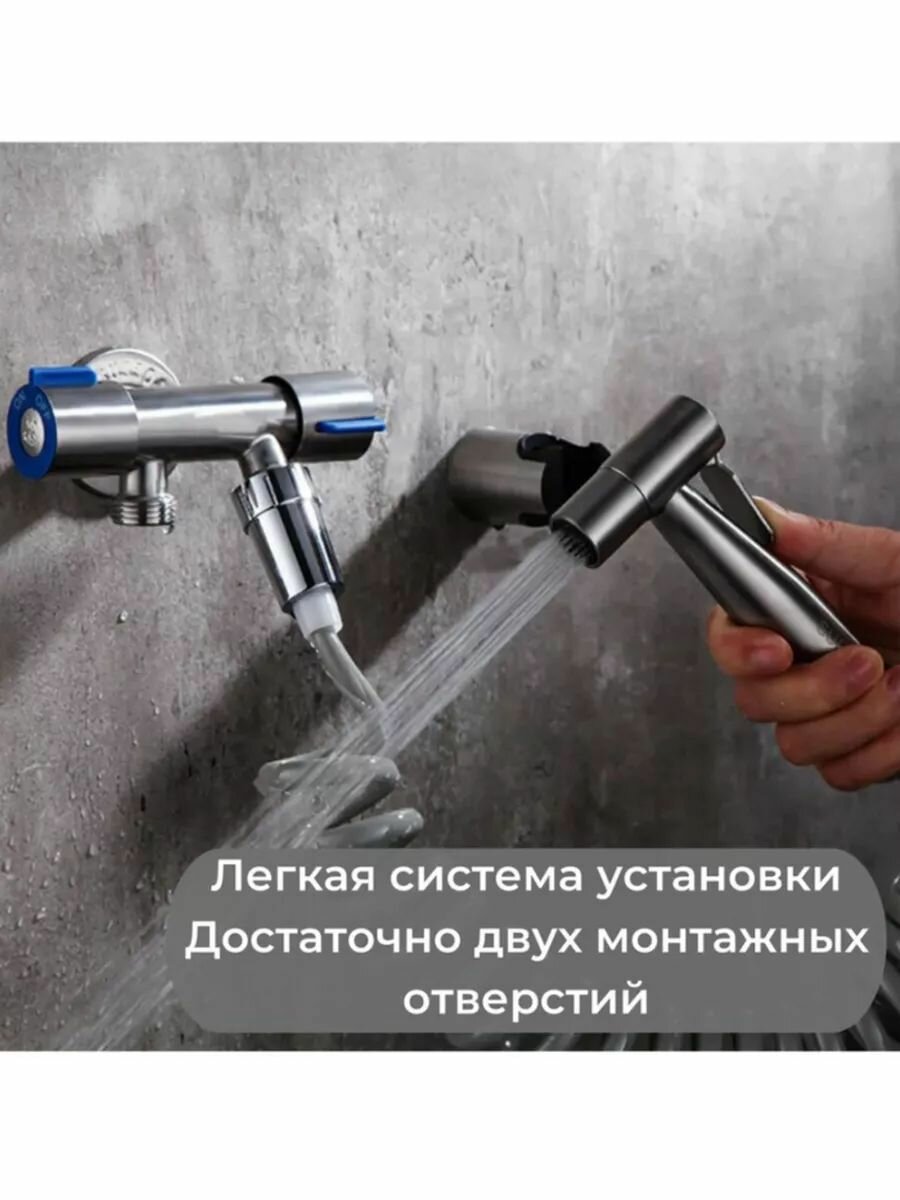 Легкая система установки Достаточно двух монтажных отверстий