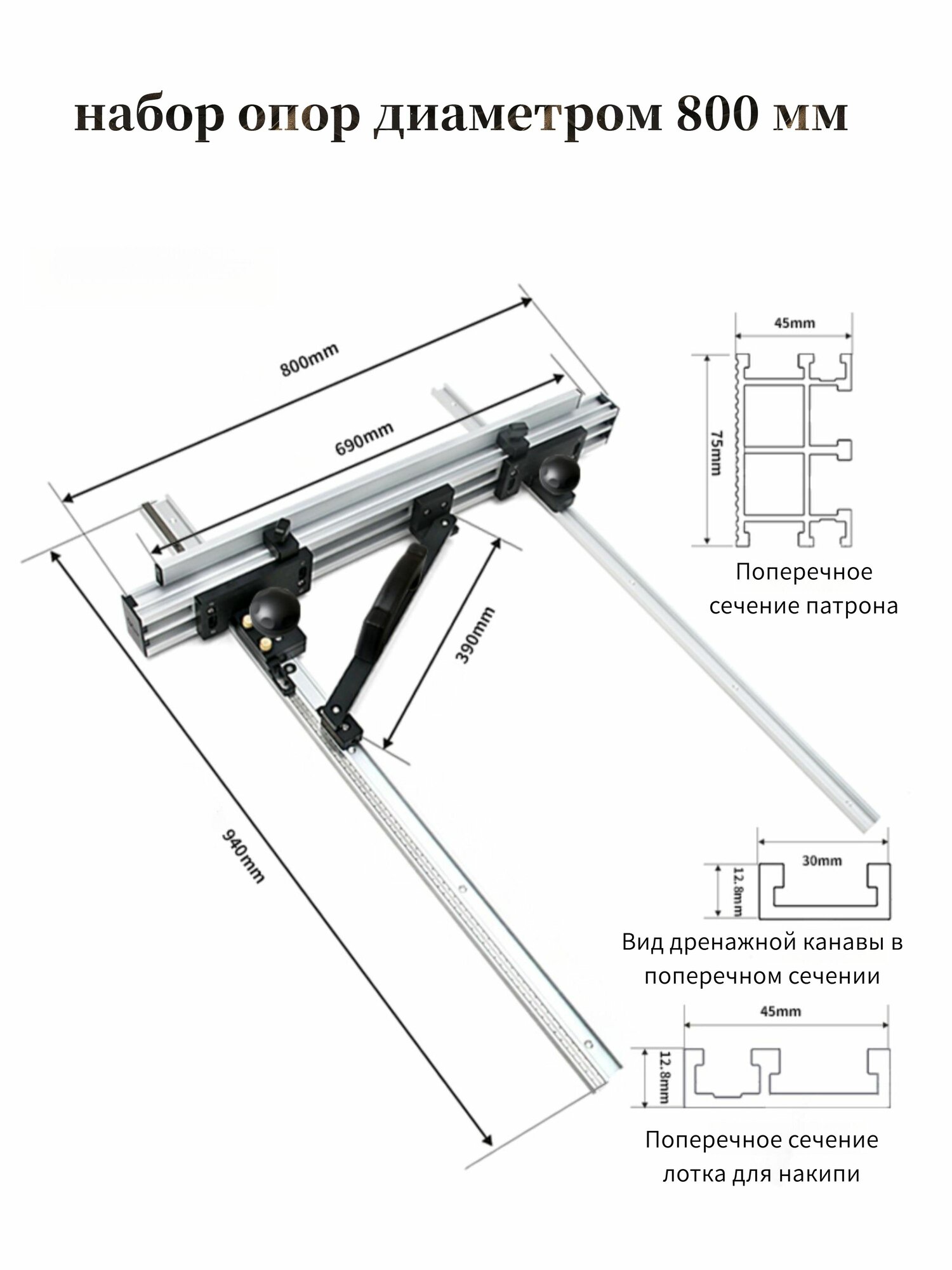 набор опор диаметром 800 мм

800mm

690mm

390mm

940mm

45mm

75mm

Поперечное сечение патрона

30mm

12.8mm

Вид дренажной канавы в поперечном сечении

45mm

12.8mm

Поперечное сечение лотка для накипи