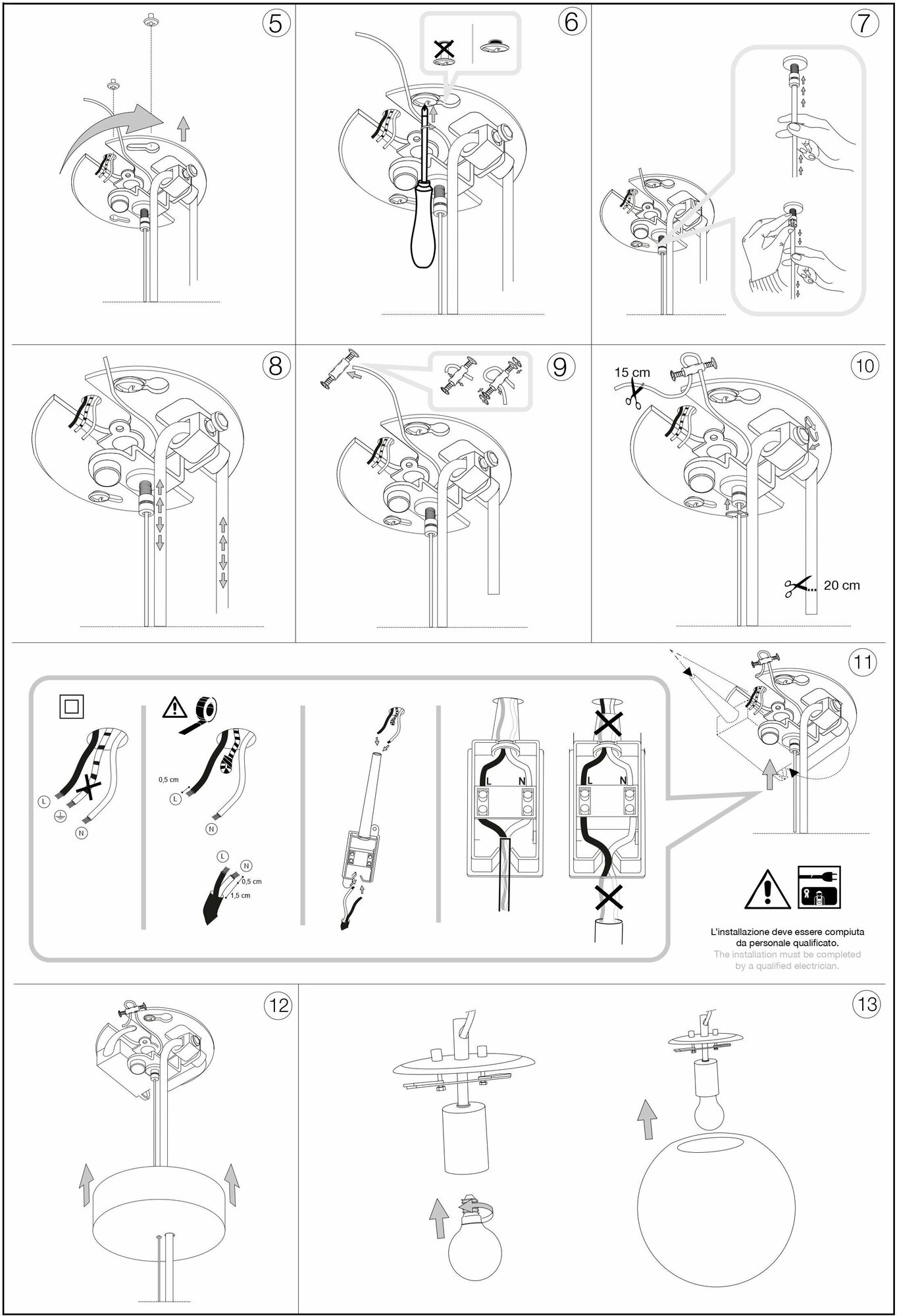 5

6

7

8

9

10

15 cm

20 cm

11

L

N

0,5 cm

L

N

L

N

0,5 cm

1,5 cm

L N

L N

L'installazione deve essere compiuta da personale qualificato.
The installation must be completed by a qualified electrician.

12

13