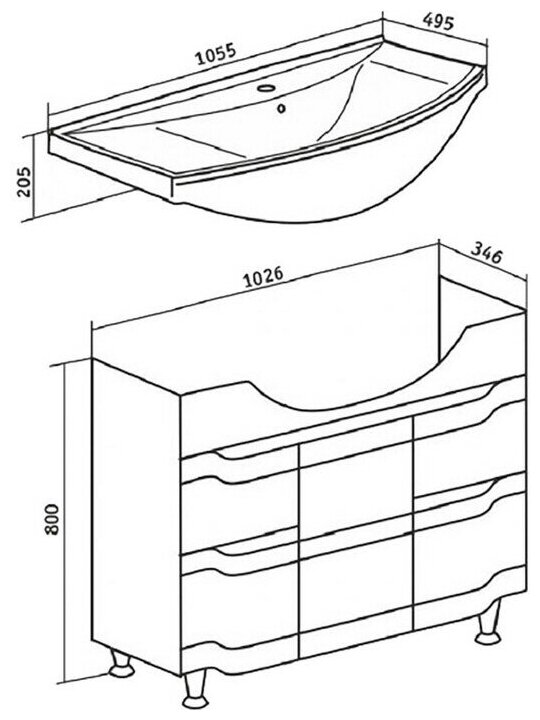 1055
495
205
1026
346
800