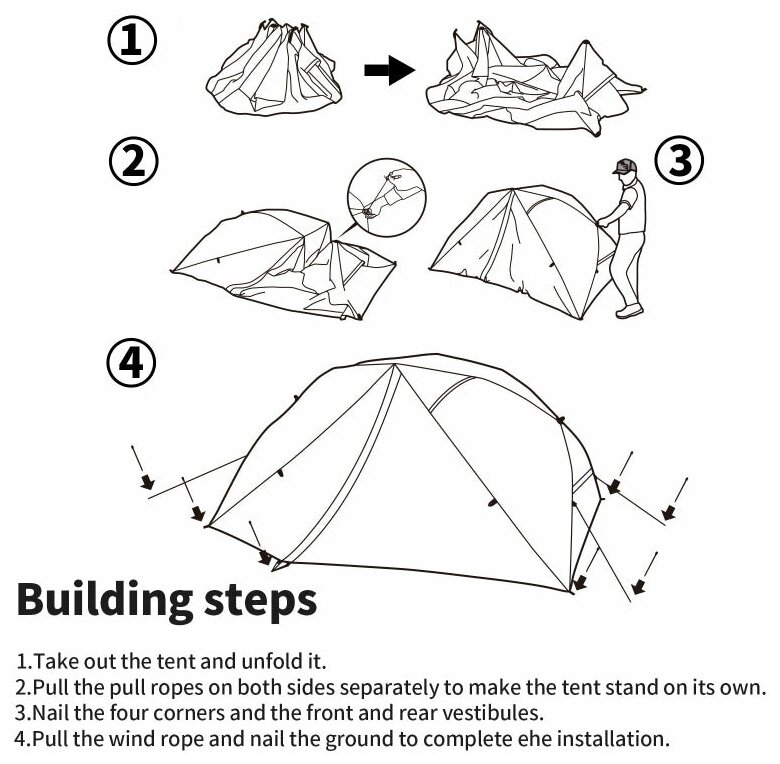 ①

②

③

④

Building steps

1.Take out the tent and unfold it.
2.Pull the pull ropes on both sides separately to make the tent stand on its own.
3.Nail the four corners and the front and rear vestibules.
4.Pull the wind rope and nail the ground to complete ehe installation.