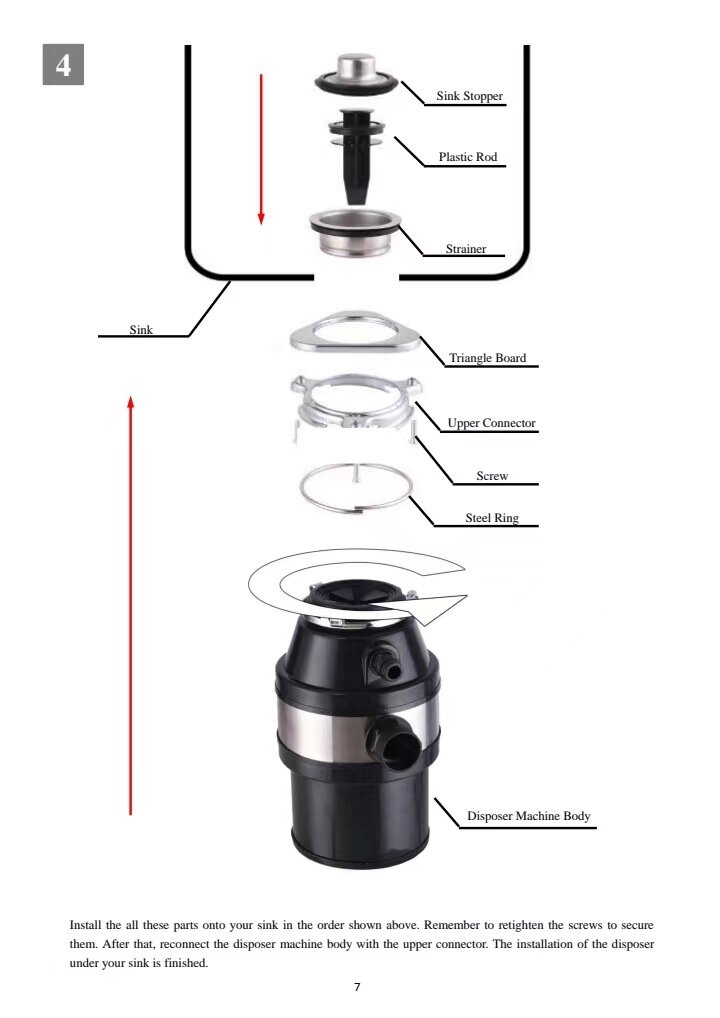 4

Sink Stopper

Plastic Rod

Strainer

Sink

Triangle Board

Upper Connector

Screw

Steel Ring

Disposer Machine Body

Install the all these parts onto your sink in the order shown above. Remember to retighten the screws to secure them. After that, reconnect the disposer machine body with the upper connector. The installation of the disposer under your sink is finished.

7