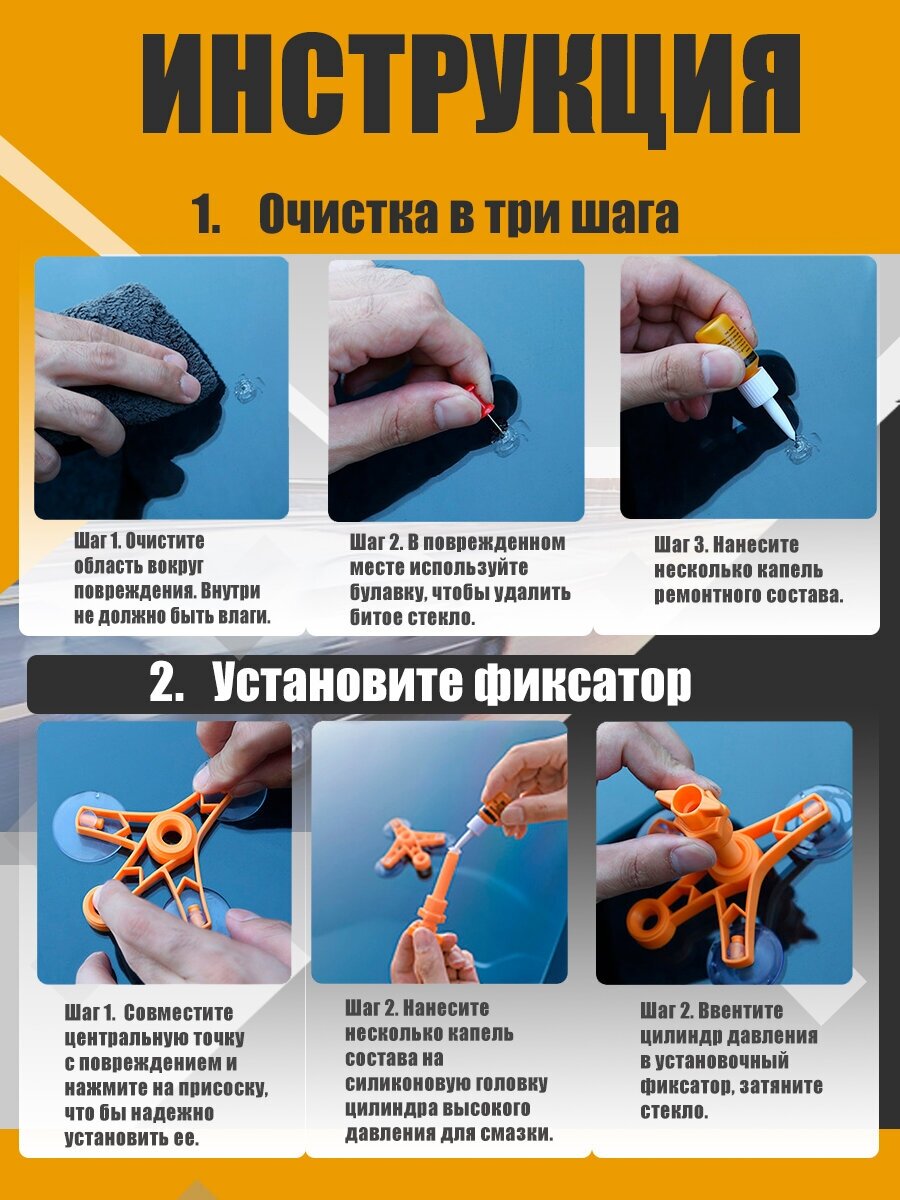 ИНСТРУКЦИЯ

1. Очистка в три шага

Шаг 1. Очистите область вокруг повреждения. Внутри не должно быть влаги.

Шаг 2. В поврежденном месте используйте булавку, чтобы удалить битое стекло.

Шаг 3. Нанесите несколько капель ремонтного состава.

2. Установите фиксатор

Шаг 1. Совместите центральную точку с повреждением и нажмите на присоску, что бы надежно установить ее.

Шаг 2. Нанесите несколько капель состава на силиконовую головку цилиндра высокого давления для смазки.

Шаг 2. Ввентите цилиндр давления в установочный фиксатор, затяните стекло.