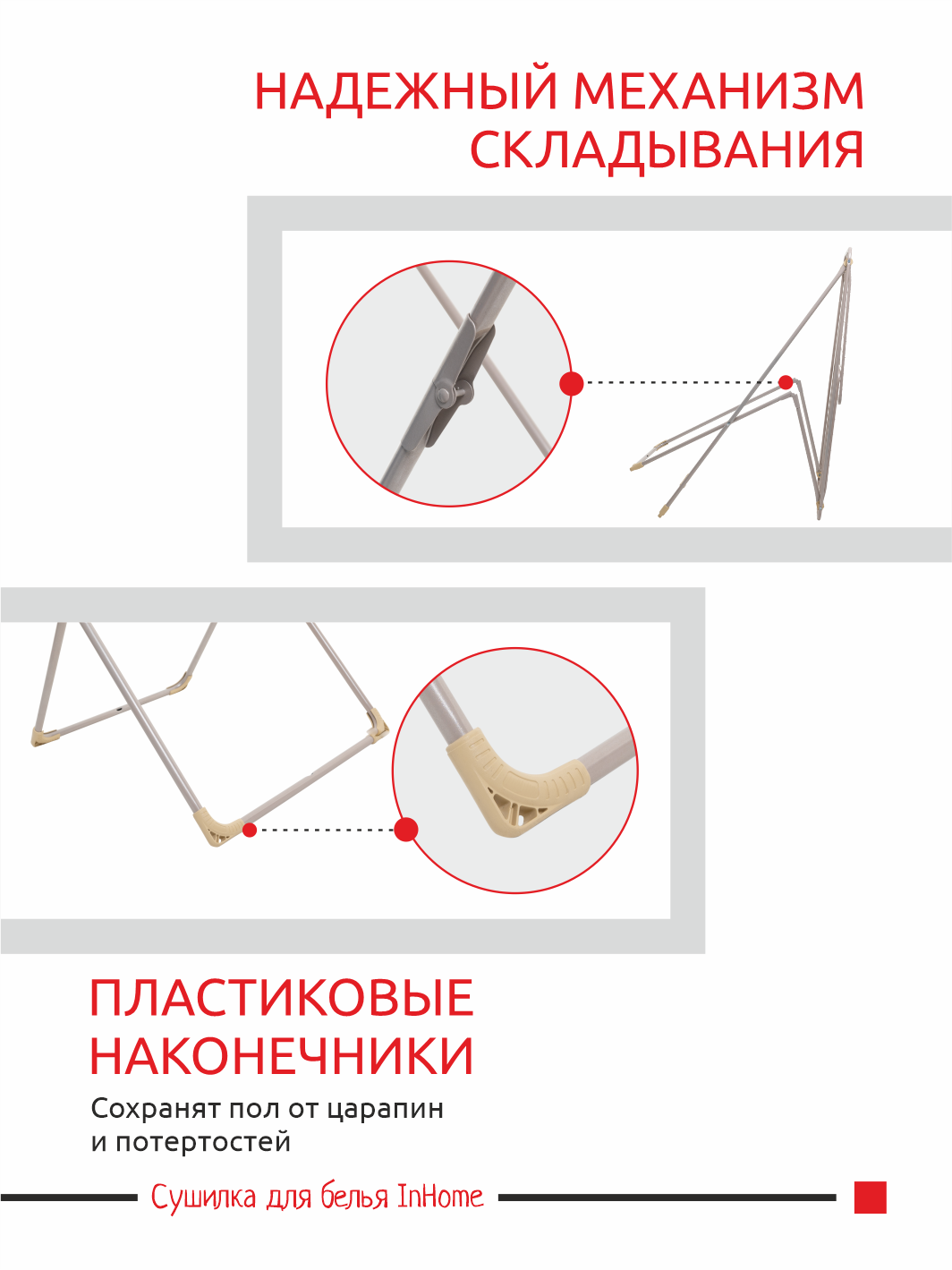 НАДЕЖНЫЙ МЕХАНИЗМ СКЛАДЫВАНИЯ

ПЛАСТИКОВЫЕ НАКОНЕЧНИКИ

Сохранят пол от царапин и потертостей

Сушилка для белья InHome