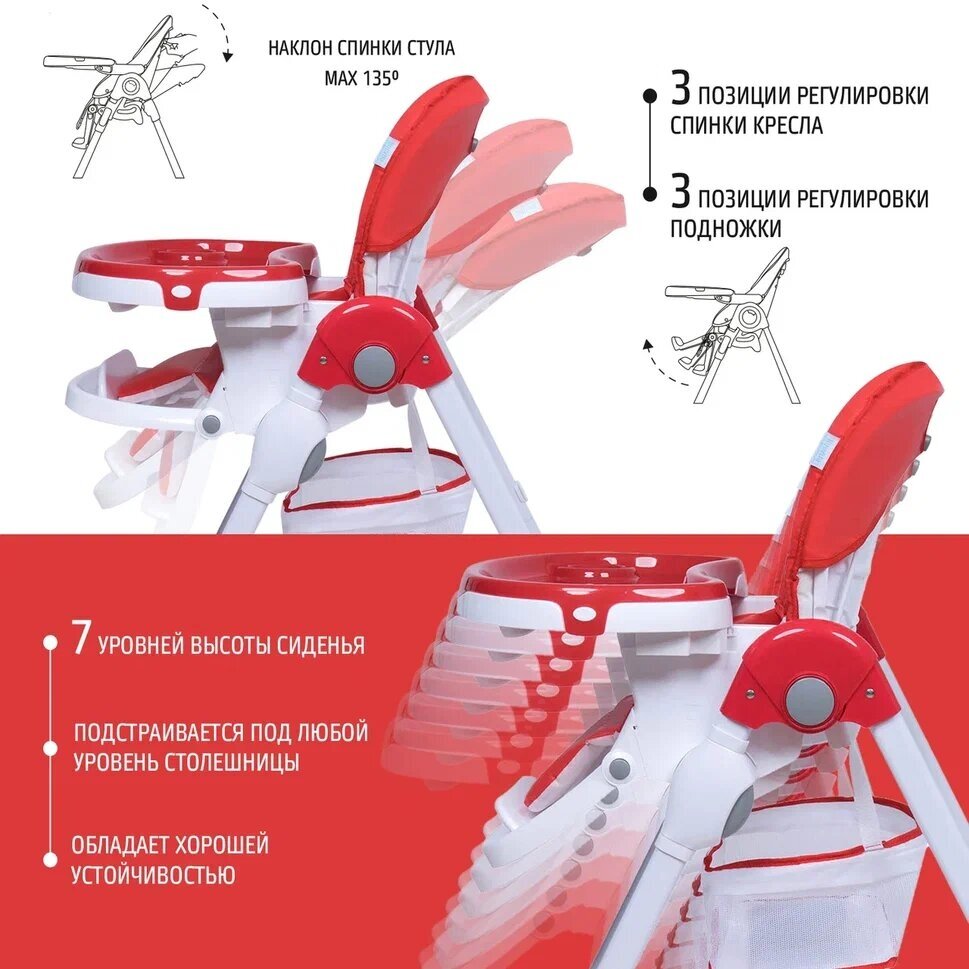 НАКЛОН СПИНКИ СТУЛА
MAX 135º

3 ПОЗИЦИИ РЕГУЛИРОВКИ СПИНКИ КРЕСЛА

3 ПОЗИЦИИ РЕГУЛИРОВКИ ПОДНОЖКИ

7 УРОВНЕЙ ВЫСОТЫ СИДЕНЬЯ

ПОДСТРАИВАЕТСЯ ПОД ЛЮБОЙ УРОВЕНЬ СТОЛЕШНИЦЫ

ОБЛАДАЕТ ХОРОШЕЙ УСТОЙЧИВОСТЬЮ