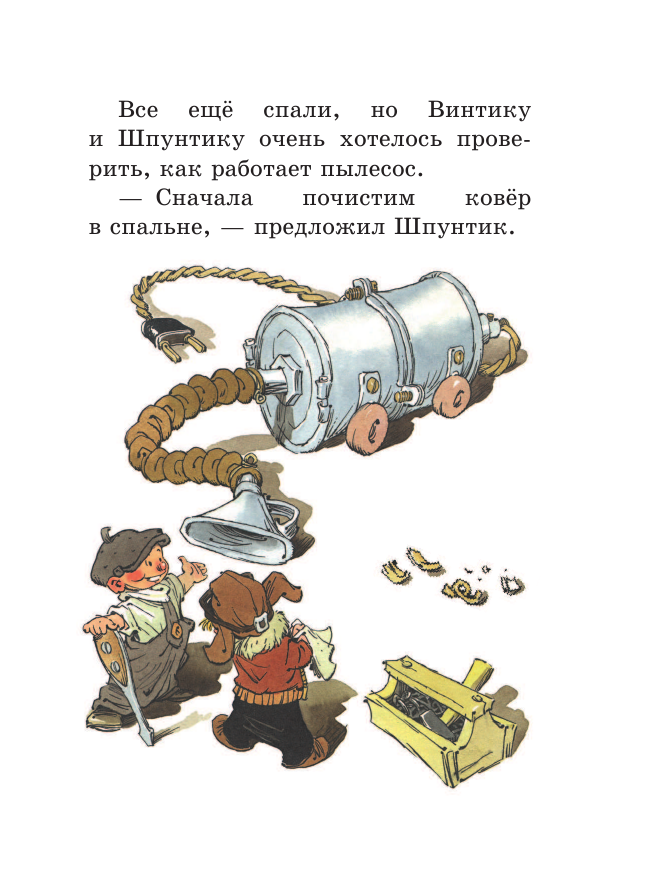 Все ещё спали, но Винтику и Шпунтику очень хотелось проверить, как работает пылесос.

— Сначала почистим ковёр в спальне, — предложил Шпунтик.