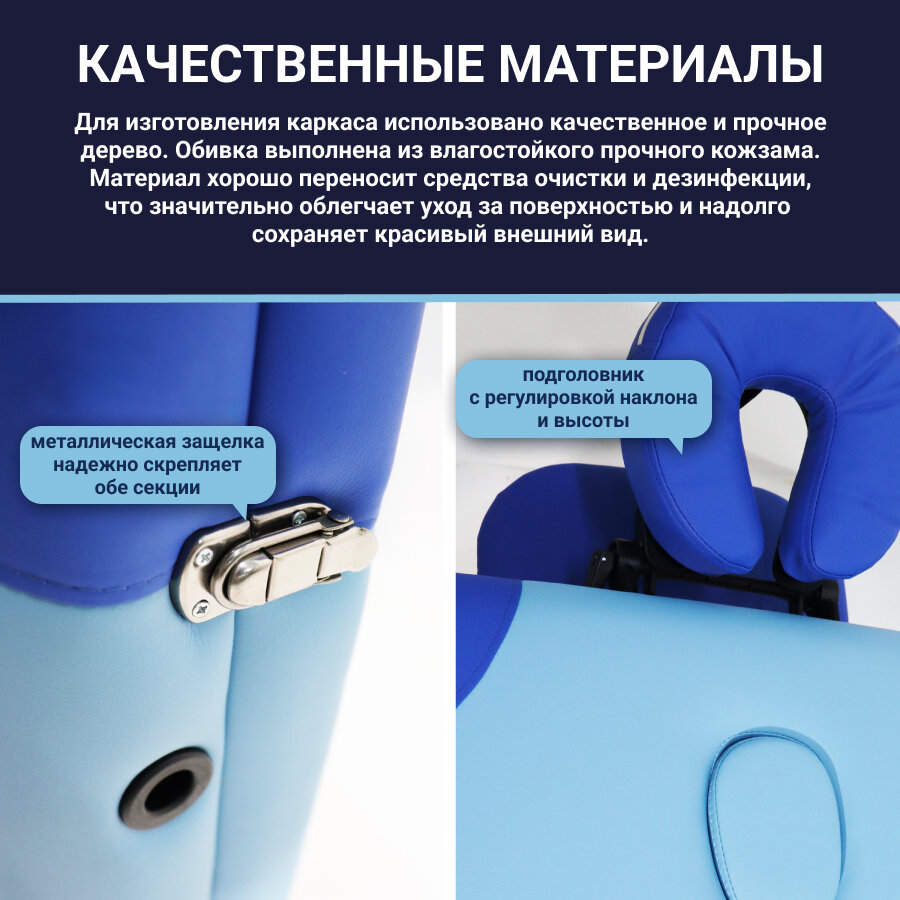 КАЧЕСТВЕННЫЕ МАТЕРИАЛЫ

Для изготовления каркаса использовано качественное и прочное дерево. Обивка выполнена из влагостойкого прочного кожзама. Материал хорошо переносит средства очистки и дезинфекции, что значительно облегчает уход за поверхностью и надолго сохраняет красивый внешний вид.

металлическая защелка надежно скрепляет обе секции

подголовник с регулировкой наклона и высоты