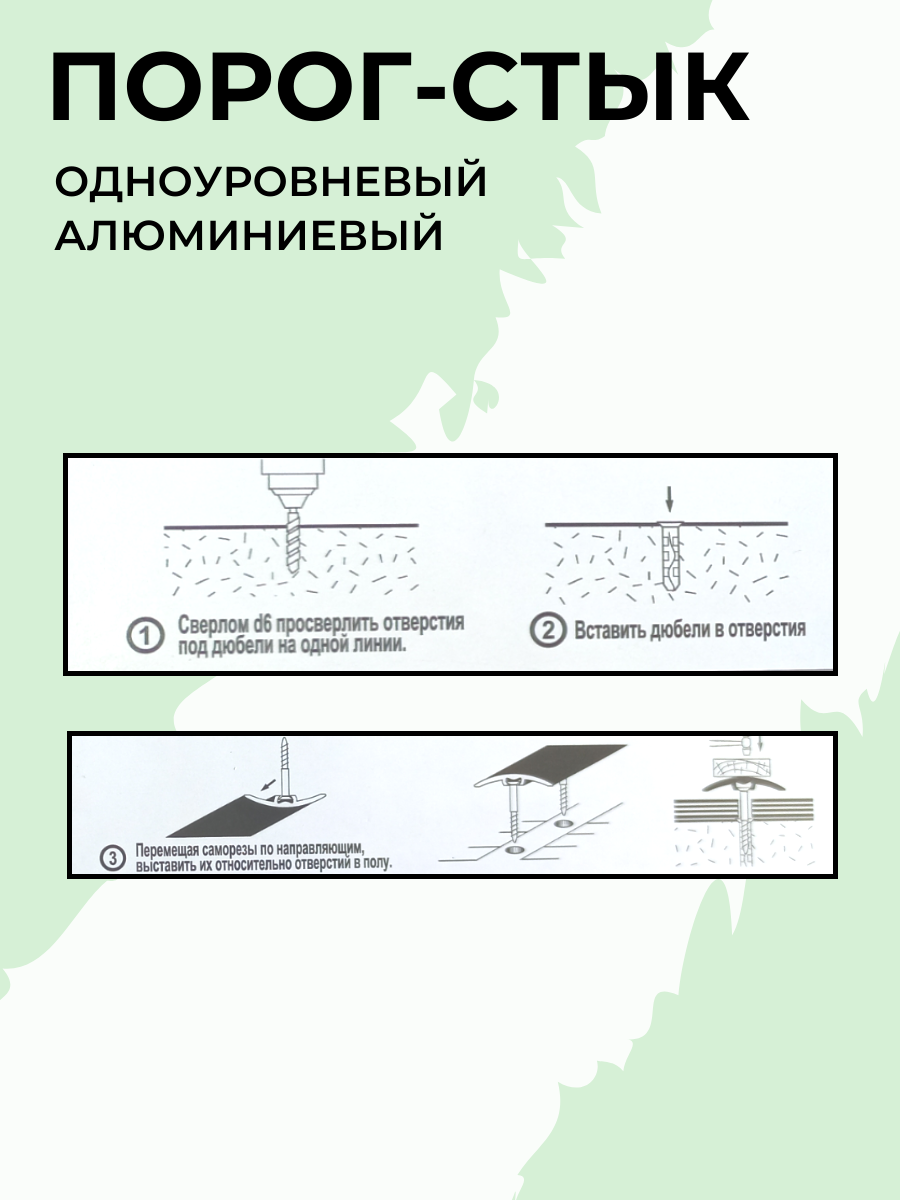 ПОРОГ-СТЫК

ОДНОУРОВНЕВЫЙ
АЛЮМИНИЕВЫЙ

1 Сверлом d6 просверлить отверстия под дюбели на одной линии.

2 Вставить дюбели в отверстия

3 Перемещая саморезы по направляющим, выставить их относительно отверстий в полу.