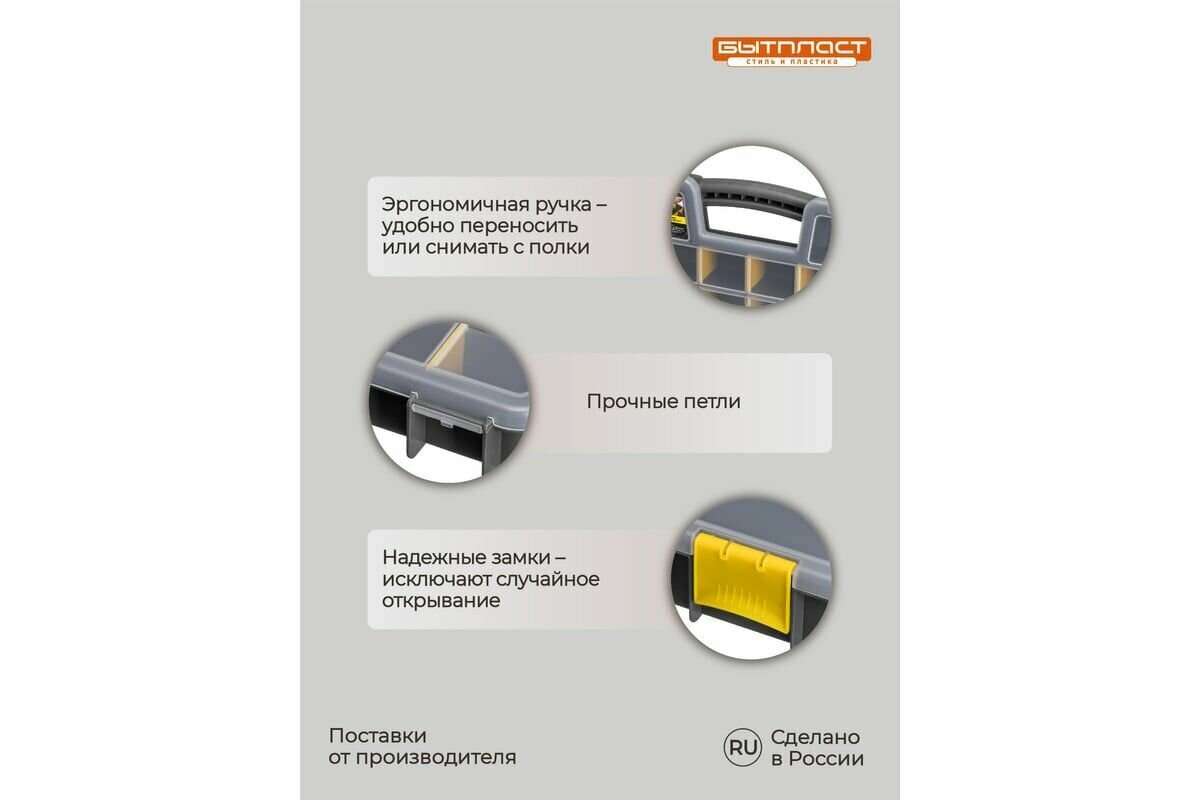 БЫТПЛАСТ
стиль и пластика

Эргономичная ручка – удобно переносить или снимать с полки

Прочные петли

Надежные замки – исключают случайное открывание

Поставки от производителя

RU Сделано в России