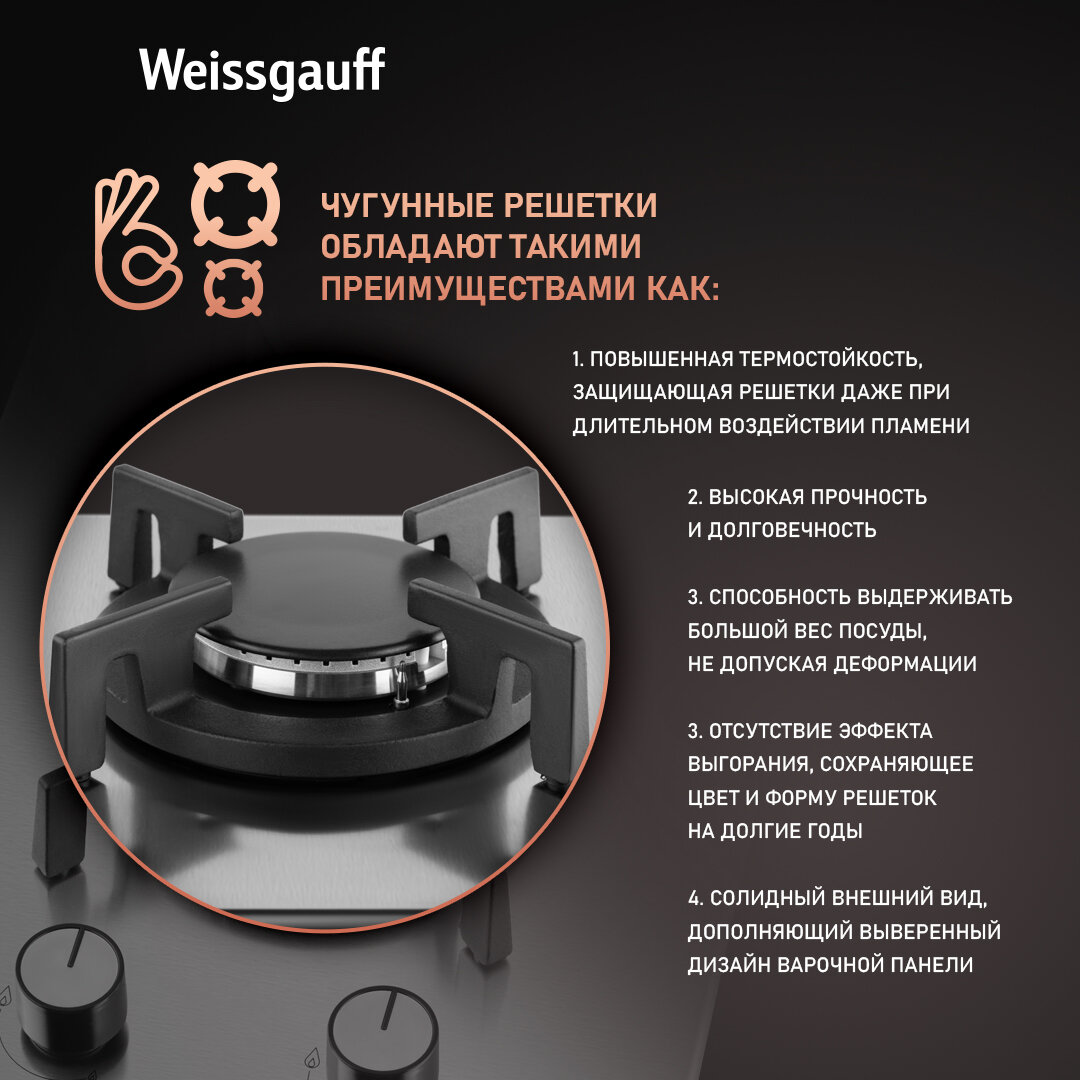 Weissgauff

ЧУГУННЫЕ РЕШЕТКИ ОБЛАДАЮТ ТАКИМИ ПРЕИМУЩЕСТВАМИ КАК:

1. ПОВЫШЕННАЯ ТЕРМОСТОЙКОСТЬ, ЗАЩИЩАЮЩАЯ РЕШЕТКИ ДАЖЕ ПРИ ДЛИТЕЛЬНОМ ВОЗДЕЙСТВИИ ПЛАМЕНИ

2. ВЫСОКАЯ ПРОЧНОСТЬ И ДОЛГОВЕЧНОСТЬ

3. СПОСОБНОСТЬ ВЫДЕРЖИВАТЬ БОЛЬШОЙ ВЕС ПОСУДЫ, НЕ ДОПУСКАЯ ДЕФОРМАЦИИ

3. ОТСУТСТВИЕ ЭФФЕКТА ВЫГОРАНИЯ, СОХРАНЯЮЩЕЕ ЦВЕТ И ФОРМУ РЕШЕТОК НА ДОЛГИЕ ГОДЫ

4. СОЛИДНЫЙ ВНЕШНИЙ ВИД, ДОПОЛНЯЮЩИЙ ВЫВЕРЕННЫЙ ДИЗАЙН ВАРОЧНОЙ ПАНЕЛИ