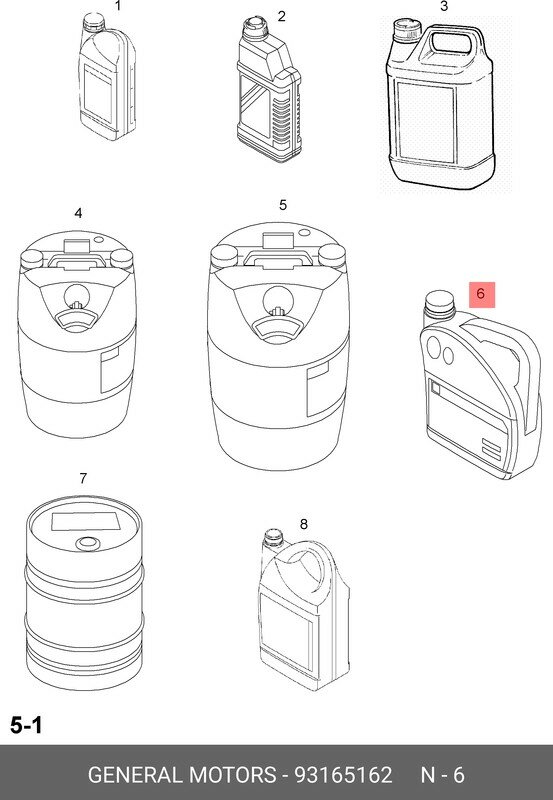 1
2
3
4
5
6
7
8
5-1
GENERAL MOTORS - 93165162 N - 6