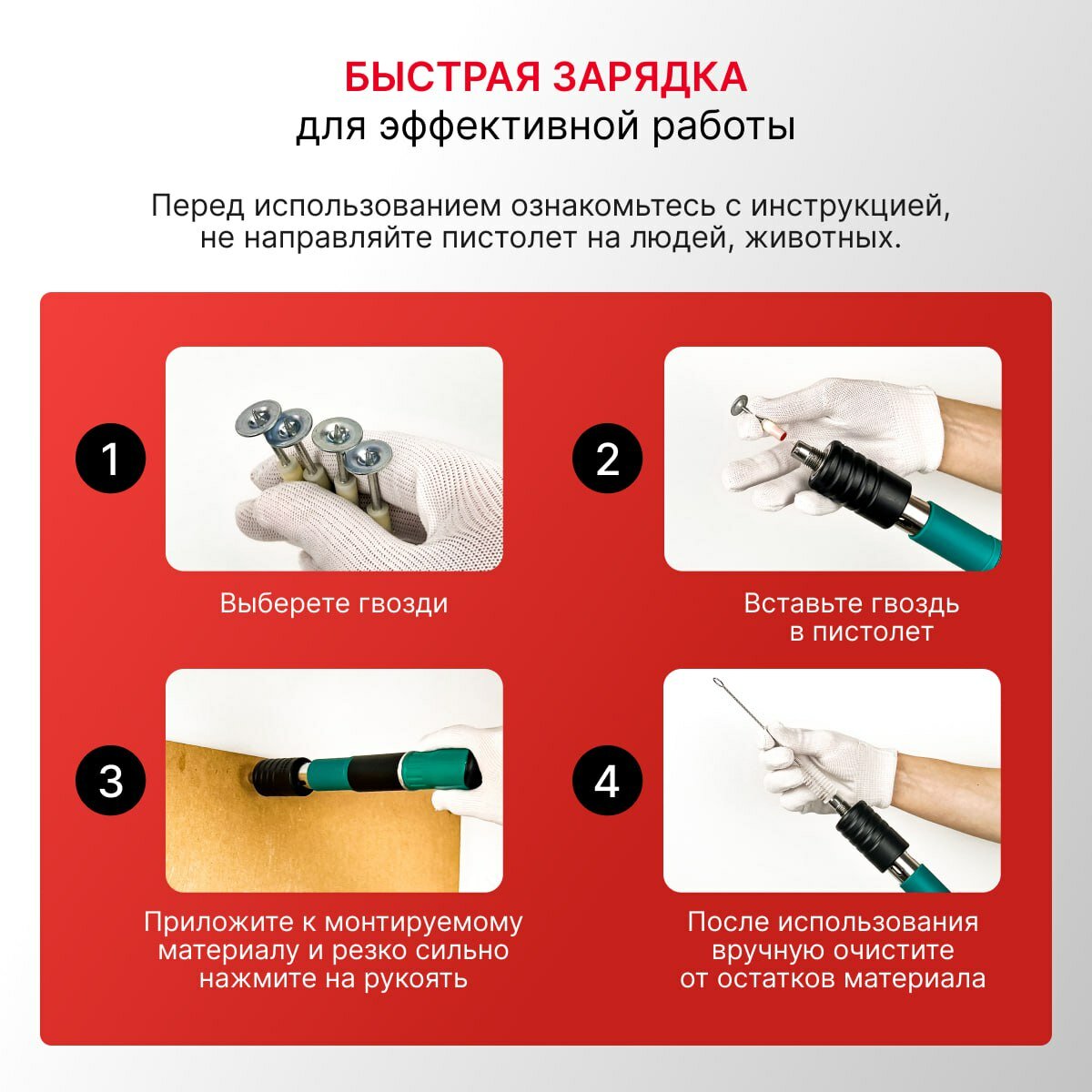 БЫСТРАЯ ЗАРЯДКА
для эффективной работы

Перед использованием ознакомьтесь с инструкцией, не направляйте пистолет на людей, животных.

1

Выберете гвозди

2

Вставьте гвоздь в пистолет

3

Приложите к монтируемому материалу и резко сильно нажмите на рукоять

4

После использования вручную очистите от остатков материала