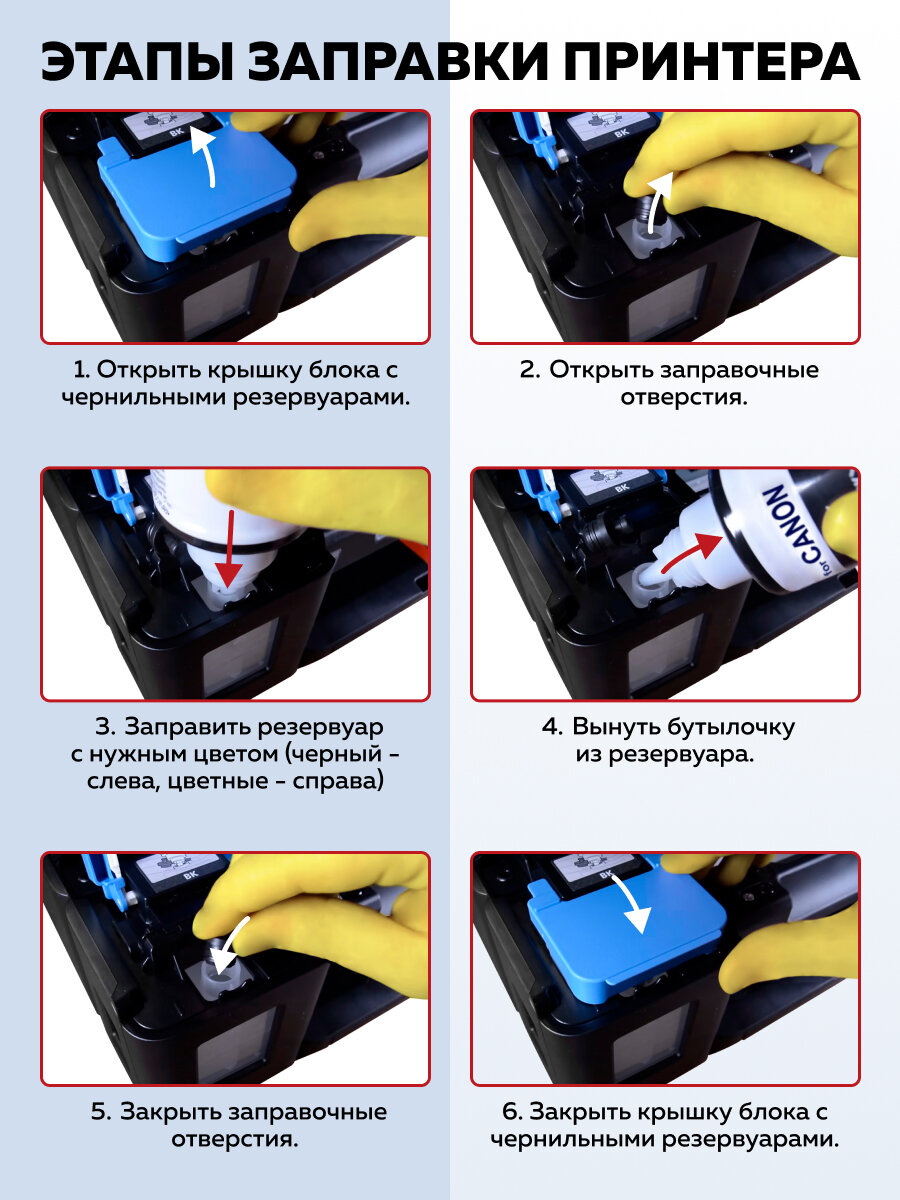 ЭТАПЫ ЗАПРАВКИ ПРИНТЕРА

BK

1. Открыть крышку блока с чернильными резервуарами.

BK

2. Открыть заправочные отверстия.

3. Заправить резервуар с нужным цветом (черный - слева, цветные - справа)

BK

for CANON

4. Вынуть бутылочку из резервуара.

BK

5. Закрыть заправочные отверстия.

BK

6. Закрыть крышку блока с чернильными резервуарами.