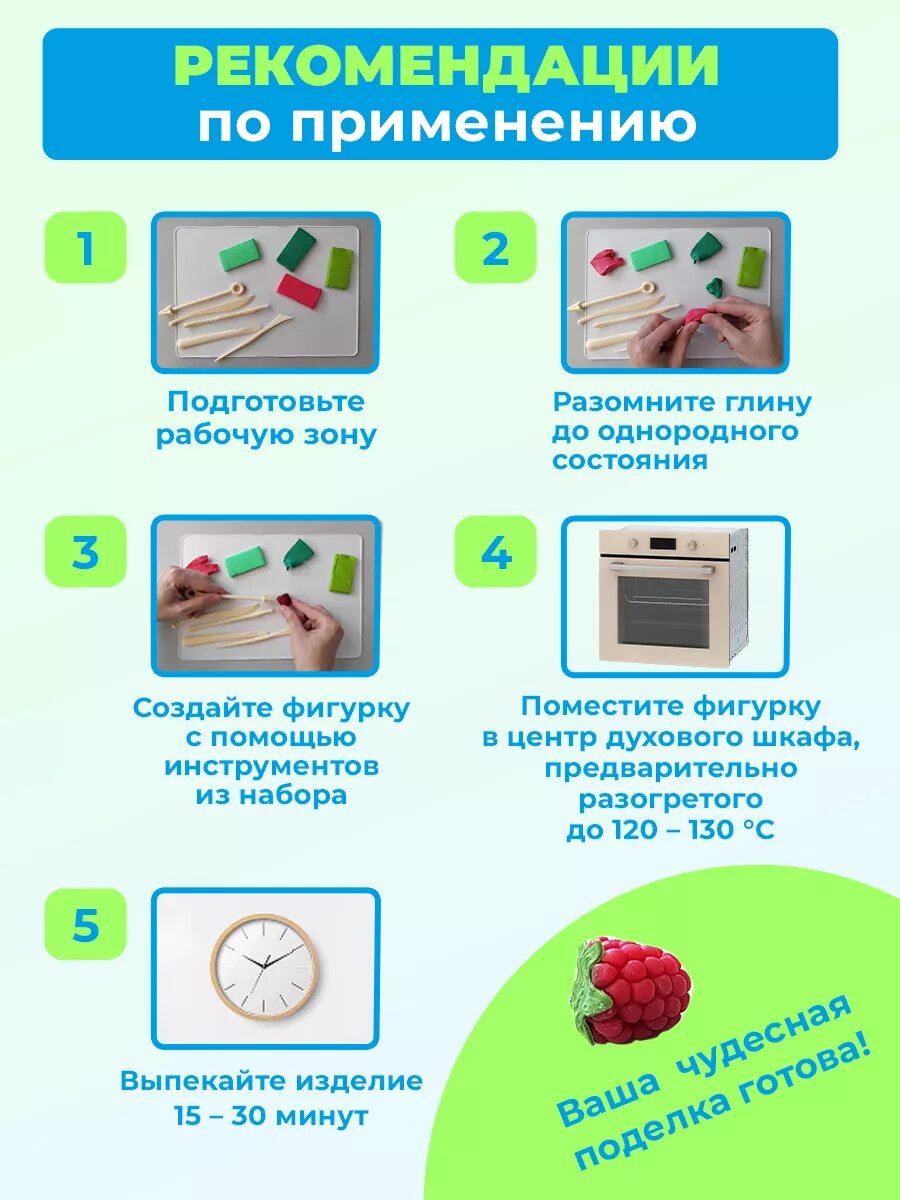 РЕКОМЕНДАЦИИ
по применению

1

Подготовьте рабочую зону

2

Разомните глину до однородного состояния

3

Создайте фигурку с помощью инструментов из набора

4

Поместите фигурку в центр духового шкафа, предварительно разогретого до 120 – 130 °C

5

Выпекайте изделие 15 – 30 минут

Ваша чудесная поделка готова!