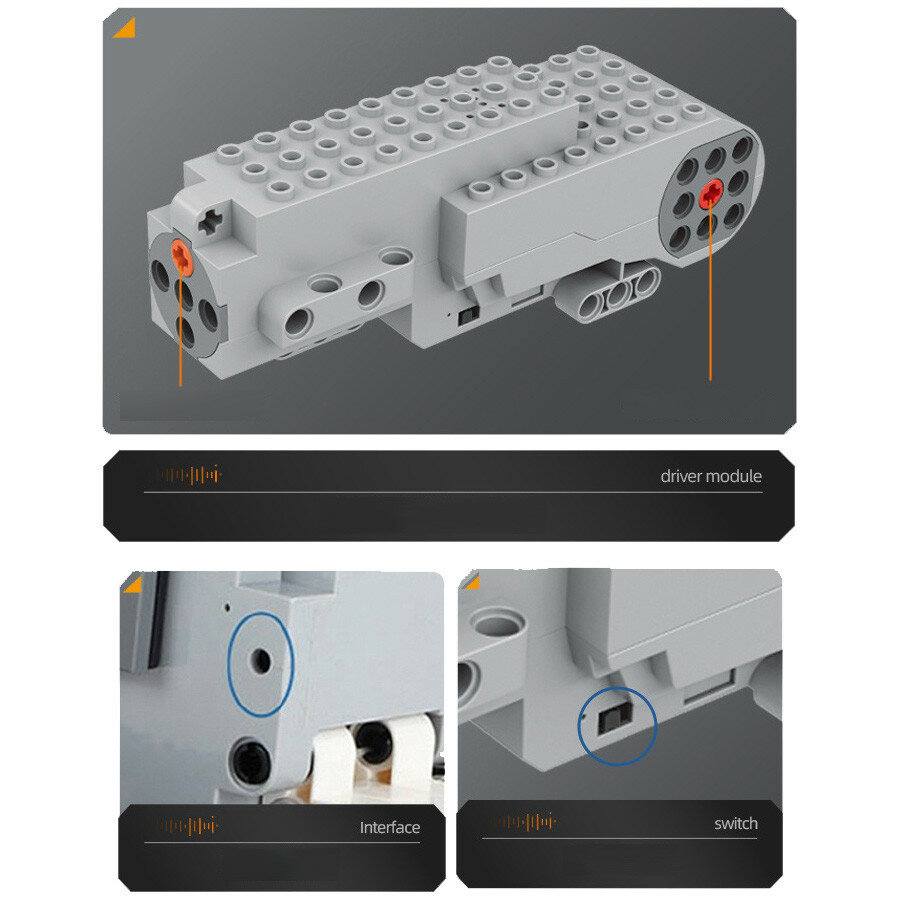 driver module

Interface

switch