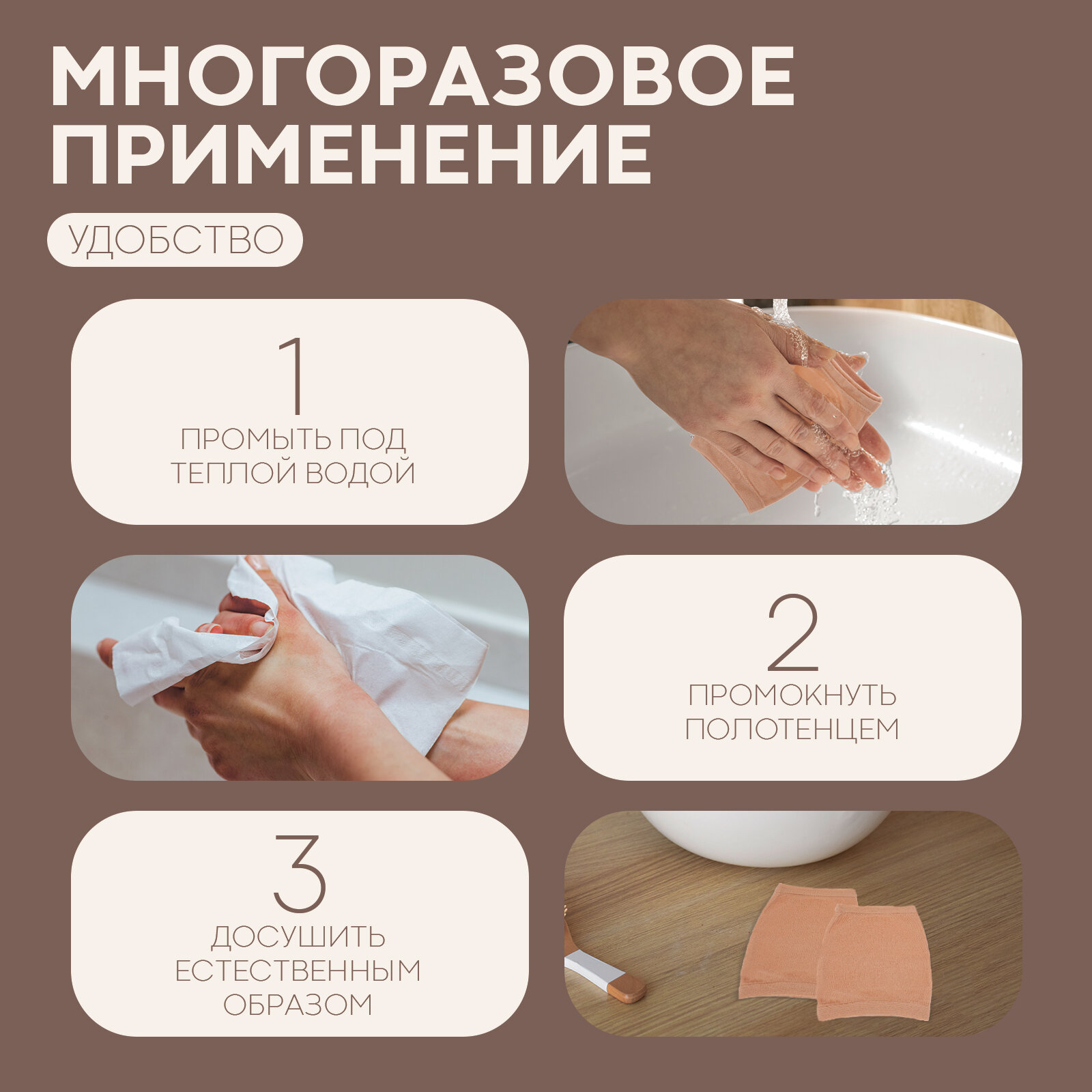 МНОГОРАЗОВОЕ ПРИМЕНЕНИЕ

УДОБСТВО

1
ПРОМЫТЬ ПОД ТЕПЛОЙ ВОДОЙ

2
ПРОМОКНУТЬ ПОЛОТЕНЦЕМ

3
ДОСУШИТЬ ЕСТЕСТВЕННЫМ ОБРАЗОМ