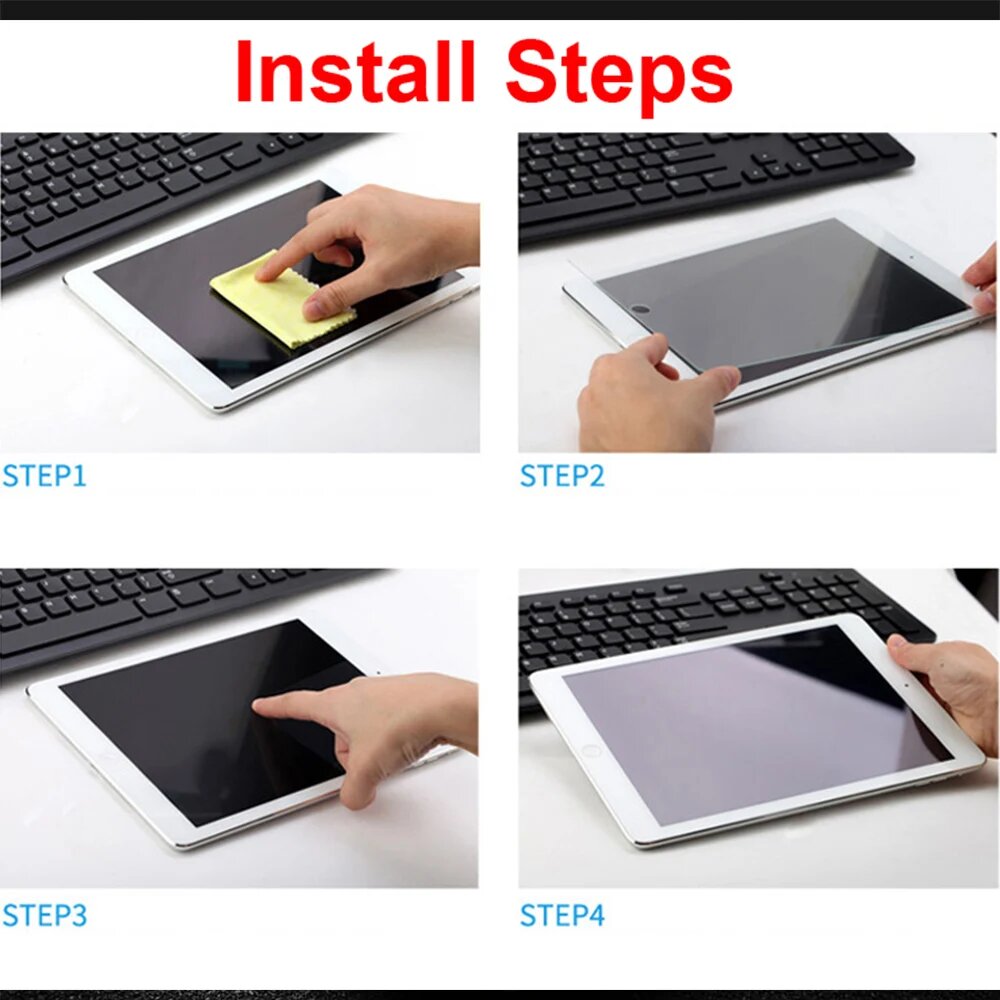 Install Steps

STEP1

STEP2

STEP3

STEP4