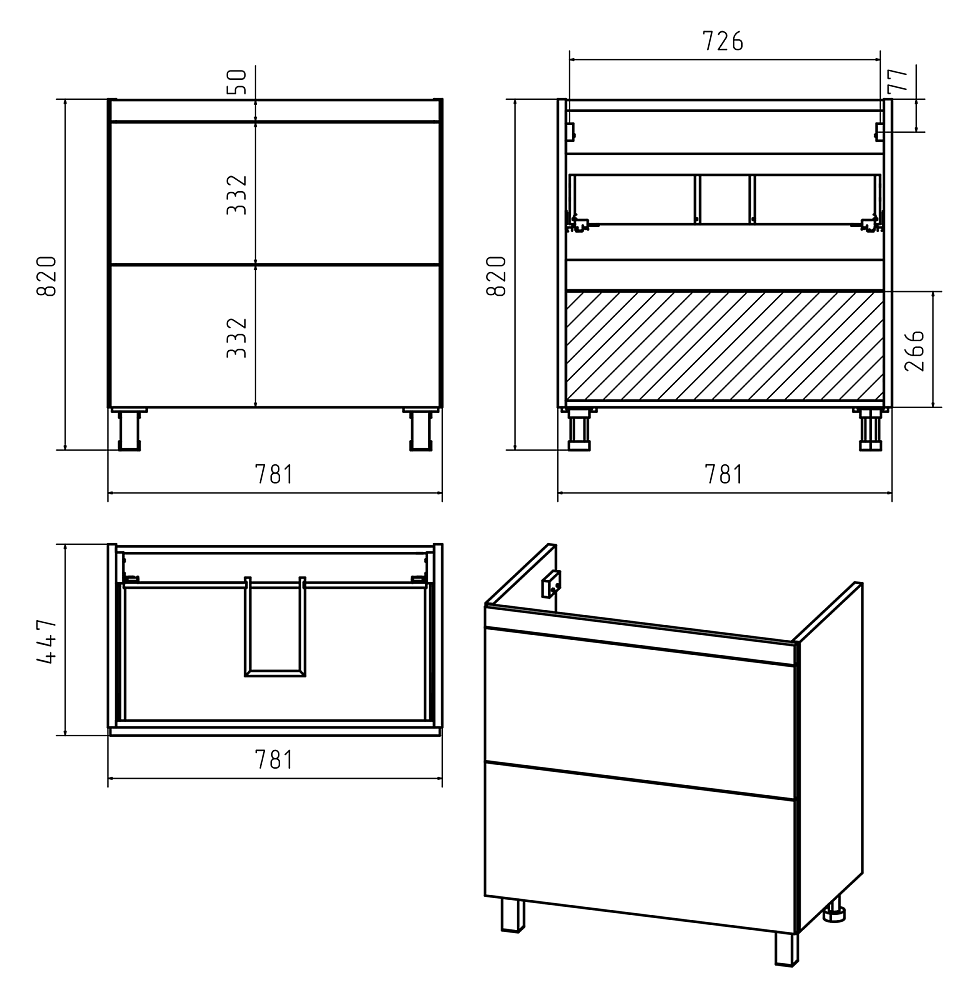 50
332
332
820
781
726
77
820
266
781
447
781