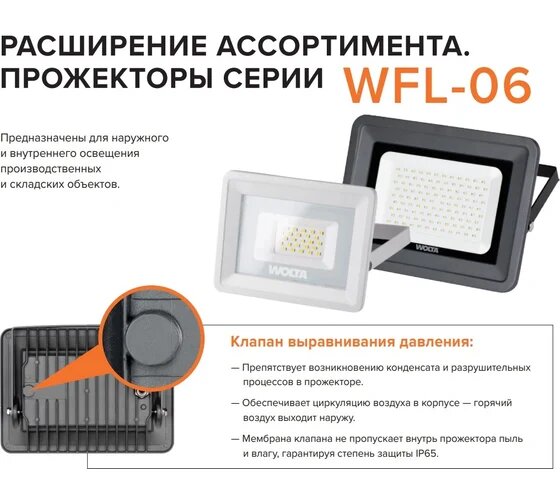 РАСШИРЕНИЕ АССОРТИМЕНТА.
ПРОЖЕКТОРЫ СЕРИИ WFL-06

Предназначены для наружного и внутреннего освещения производственных и складских объектов.

WOLTA

WOLTA

Клапан выравнивания давления:

— Препятствует возникновению конденсата и разрушительных процессов в прожекторе.

— Обеспечивает циркуляцию воздуха в корпусе — горячий воздух выходит наружу.

— Мембрана клапана не пропускает внутрь прожектора пыль и влагу, гарантируя степень защиты IP65.