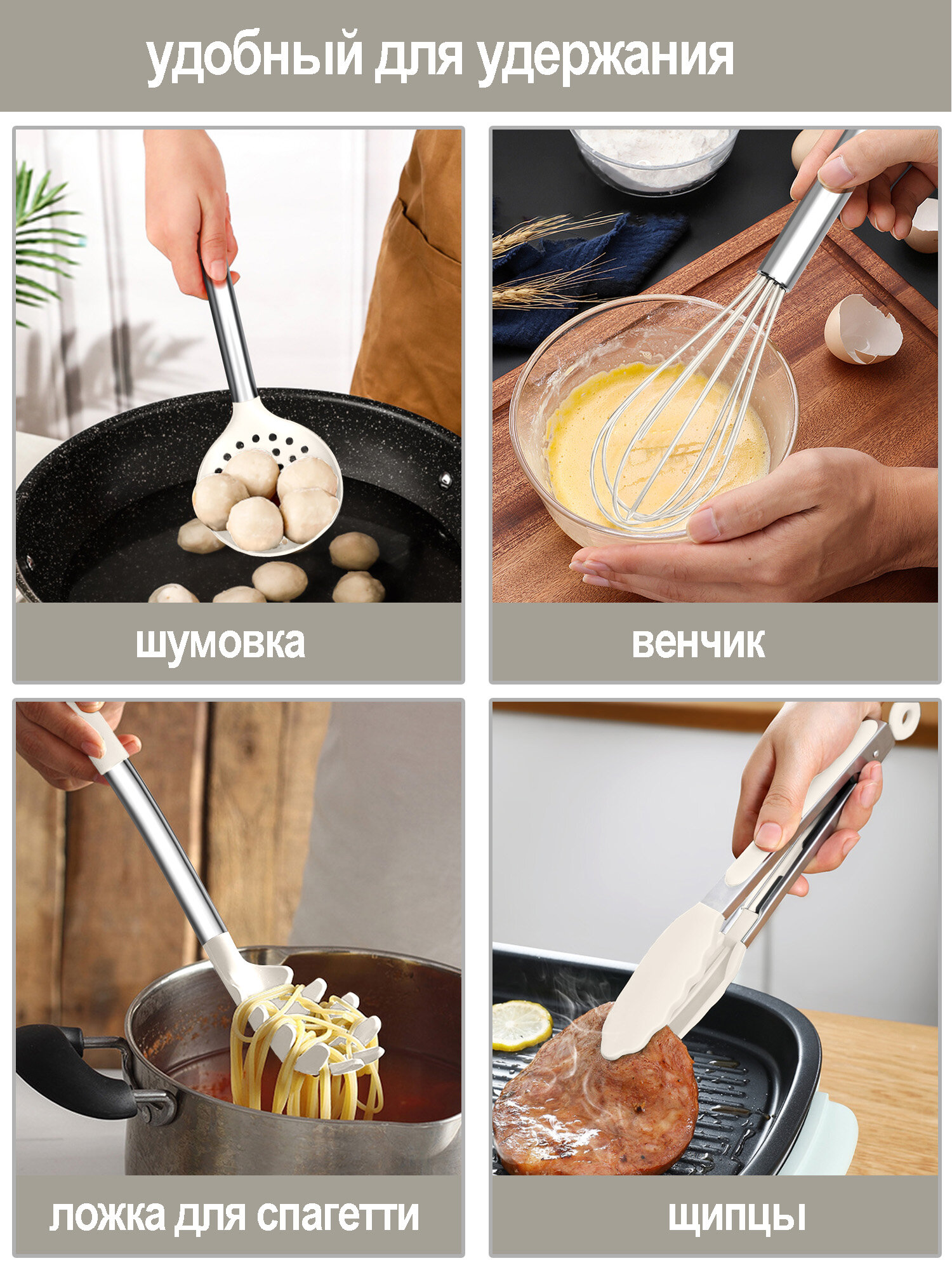 удобный для удержания

шумовка

венчик

ложка для спагетти

щипцы