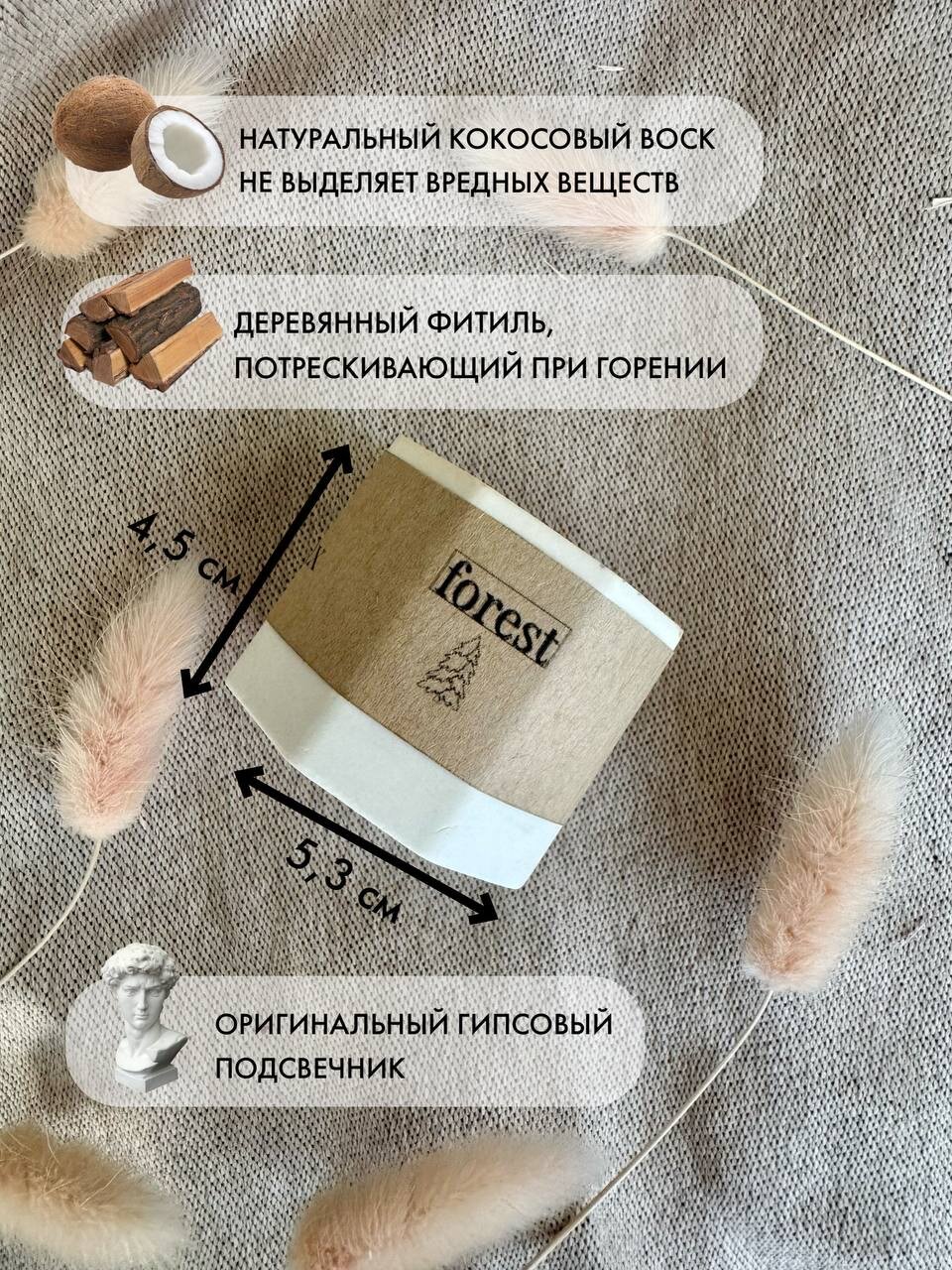 НАТУРАЛЬНЫЙ КОКОСОВЫЙ ВОСК НЕ ВЫДЕЛЯЕТ ВРЕДНЫХ ВЕЩЕСТВ

ДЕРЕВЯННЫЙ ФИТИЛЬ, ПОТРЕСКИВАЮЩИЙ ПРИ ГОРЕНИИ

4,5 см

forest

5,3 см

ОРИГИНАЛЬНЫЙ ГИПСОВЫЙ ПОДСВЕЧНИК