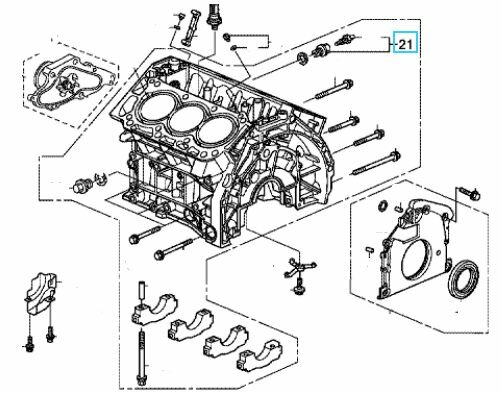 21