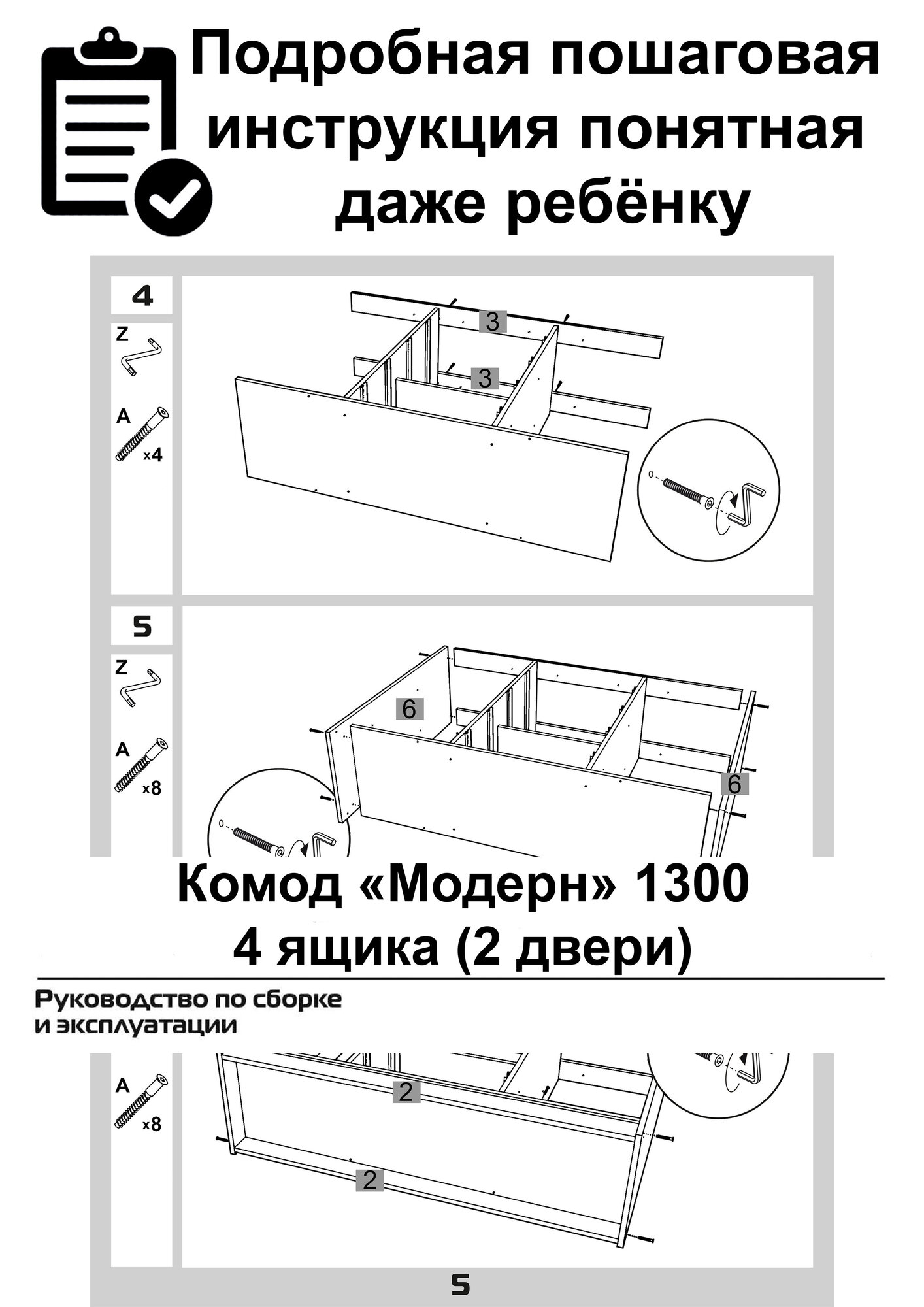 Подробная пошаговая инструкция понятная даже ребёнку

4

Z

A

x4

3

3

5

Z

A

x8

6

6

Комод «Модерн» 1300
4 ящика (2 двери)

Руководство по сборке и эксплуатации

A

x8

2

2

5