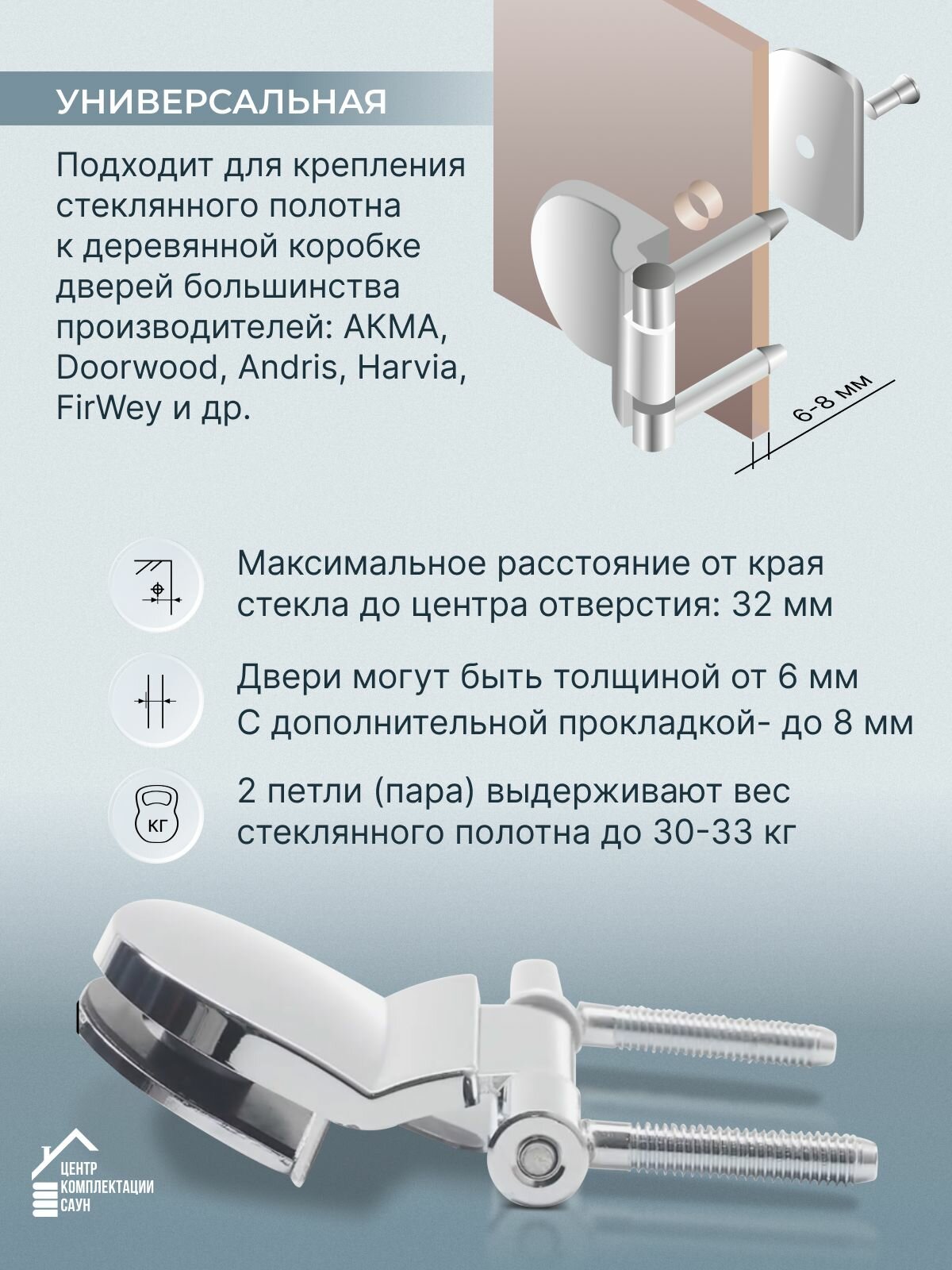 УНИВЕРСАЛЬНАЯ

Подходит для крепления стеклянного полотна к деревянной коробке дверей большинства производителей: АКМА, Doorwood, Andris, Harvia, FirWey и др.

6-8 мм

Максимальное расстояние от края стекла до центра отверстия: 32 мм

Двери могут быть толщиной от 6 мм
С дополнительной прокладкой- до 8 мм

кг

2 петли (пара) выдерживают вес стеклянного полотна до 30-33 кг

ЦЕНТР КОМПЛЕКТАЦИИ САУН