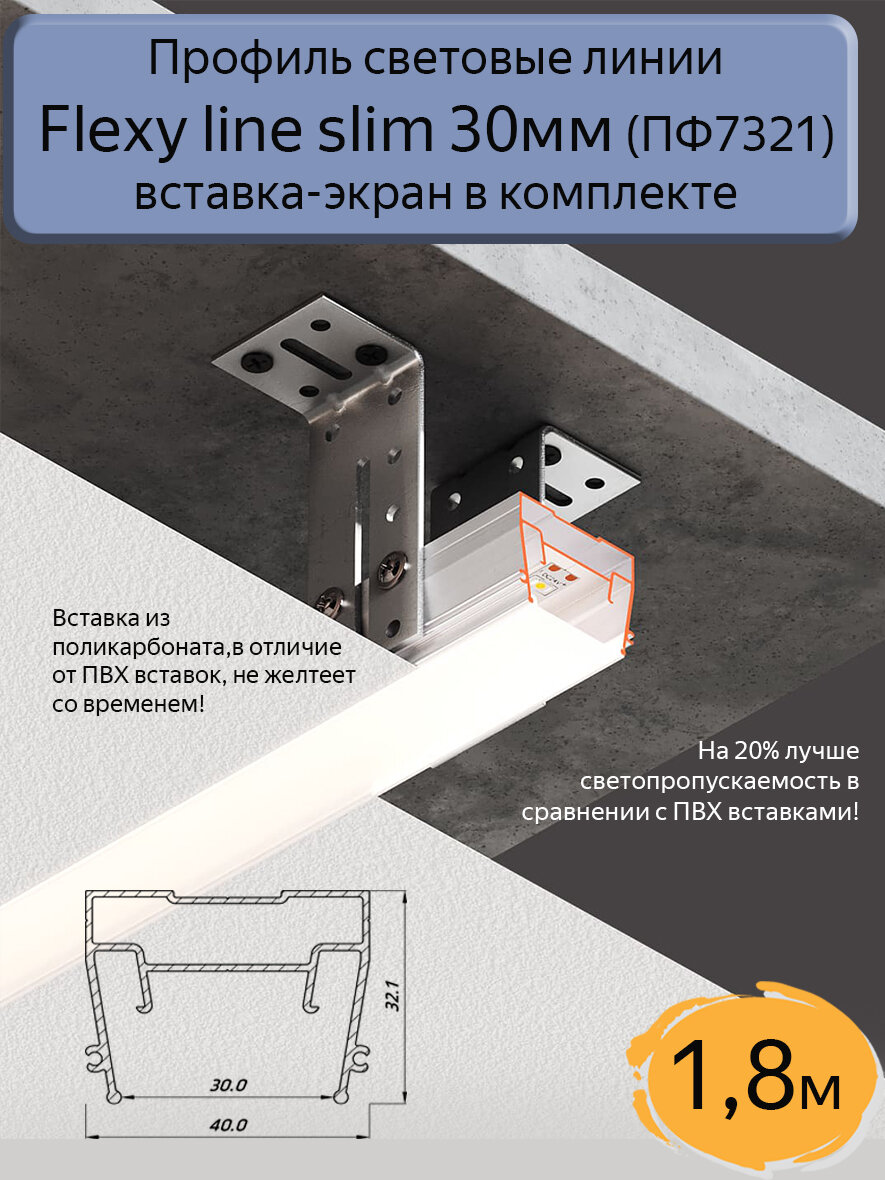 Профиль световые линии
Flexy line slim 30мм (ПФ7321)
вставка-экран в комплекте

Вставка из поликарбоната,в отличие от ПВХ вставок, не желтеет со временем!

На 20% лучше светопропускаемость в сравнении с ПВХ вставками!

32.1
30.0
40.0

1,8м