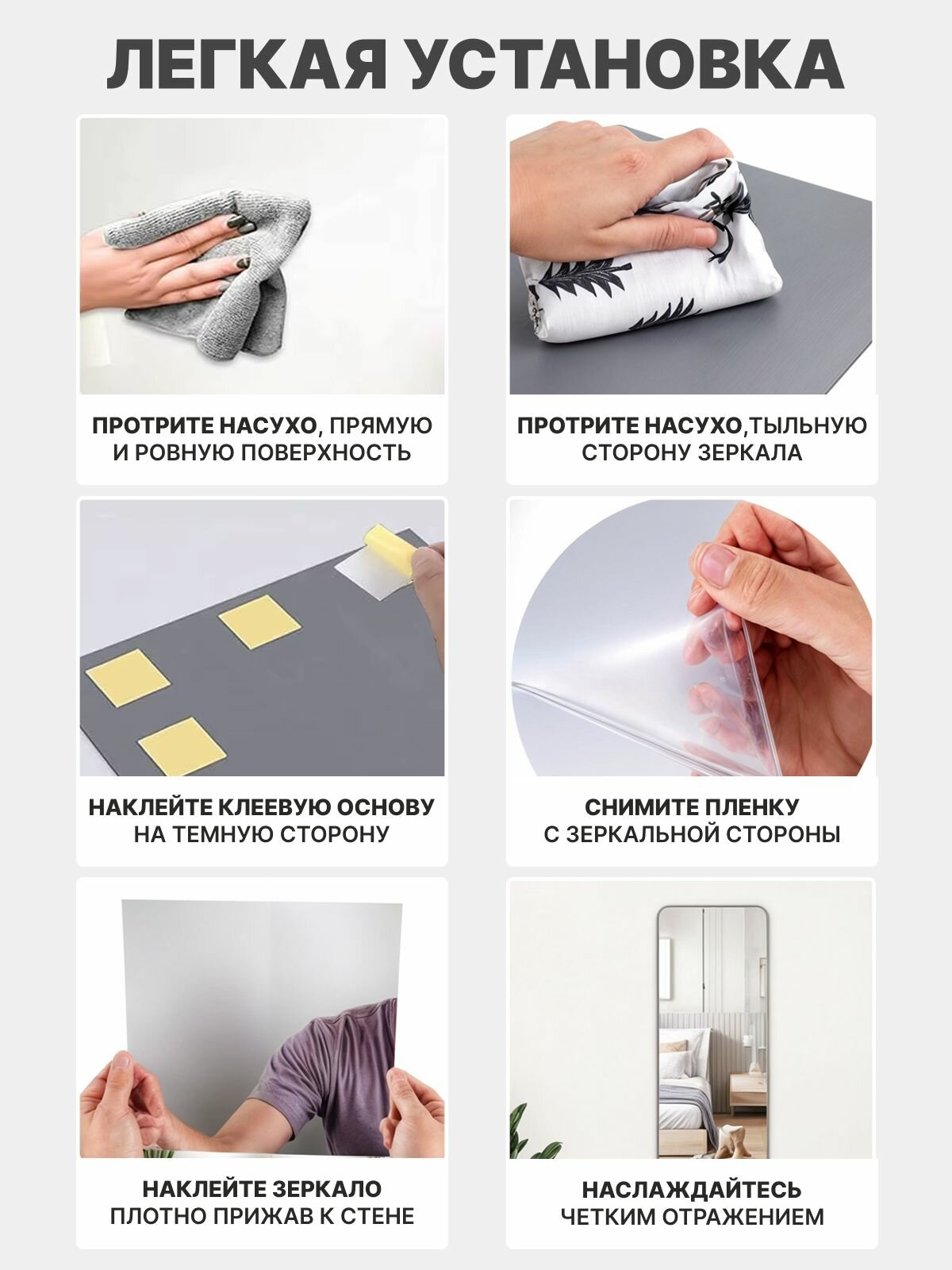 ЛЕГКАЯ УСТАНОВКА

ПРОТРИТЕ НАСУХО, ПРЯМУЮ И РОВНУЮ ПОВЕРХНОСТЬ

ПРОТРИТЕ НАСУХО,ТЫЛЬНУЮ СТОРОНУ ЗЕРКАЛА

НАКЛЕЙТЕ КЛЕЕВУЮ ОСНОВУ НА ТЕМНУЮ СТОРОНУ

СНИМИТЕ ПЛЕНКУ С ЗЕРКАЛЬНОЙ СТОРОНЫ

НАКЛЕЙТЕ ЗЕРКАЛО ПЛОТНО ПРИЖАВ К СТЕНЕ

НАСЛАЖДАЙТЕСЬ ЧЕТКИМ ОТРАЖЕНИЕМ