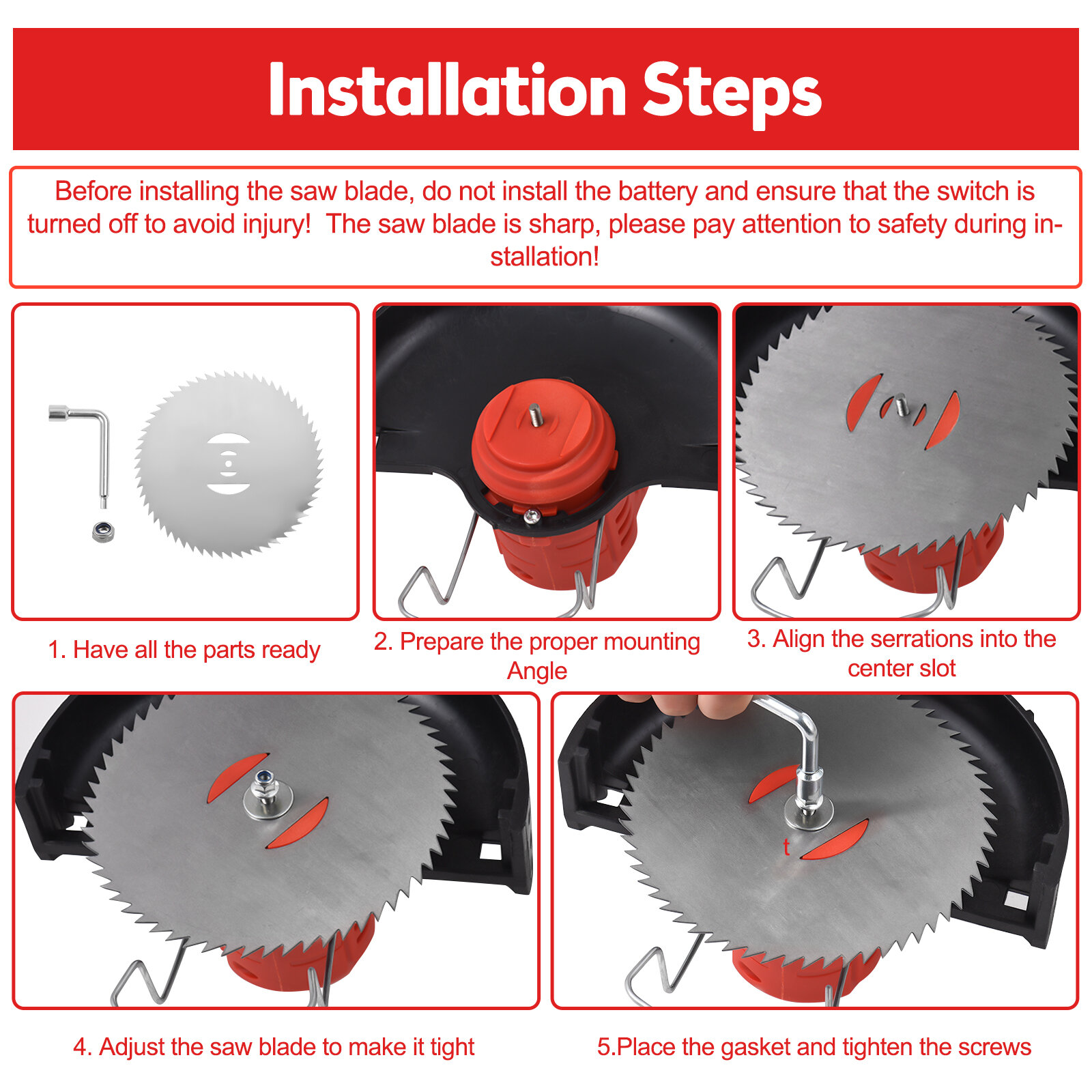 Installation Steps

Before installing the saw blade, do not install the battery and ensure that the switch is turned off to avoid injury! The saw blade is sharp, please pay attention to safety during installation!

1. Have all the parts ready

2. Prepare the proper mounting Angle

3. Align the serrations into the center slot

t

4. Adjust the saw blade to make it tight

5.Place the gasket and tighten the screws