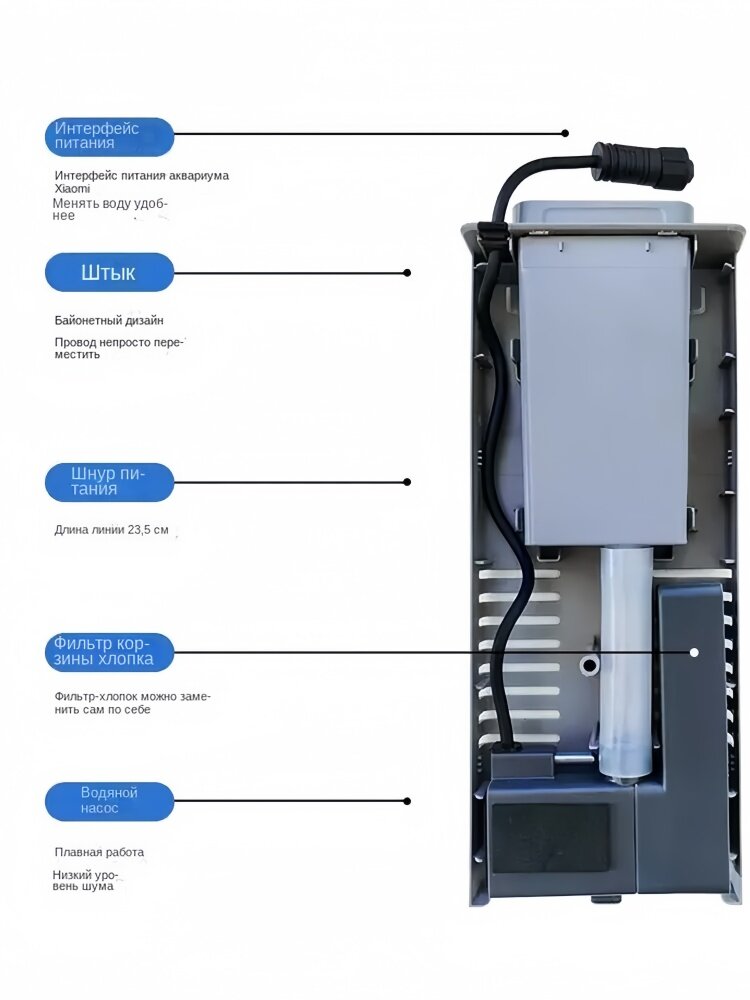 Интерфейс питания

Интерфейс питания аквариума Xiaomi
Менять воду удобнее

Штык

Байонетный дизайн
Провод непросто переместить

Шнур питания

Длина линии 23,5 см

Фильтр корзины хлопка

Фильтр-хлопок можно заменить сам по себе

Водяной насос

Плавная работа
Низкий уровень шума